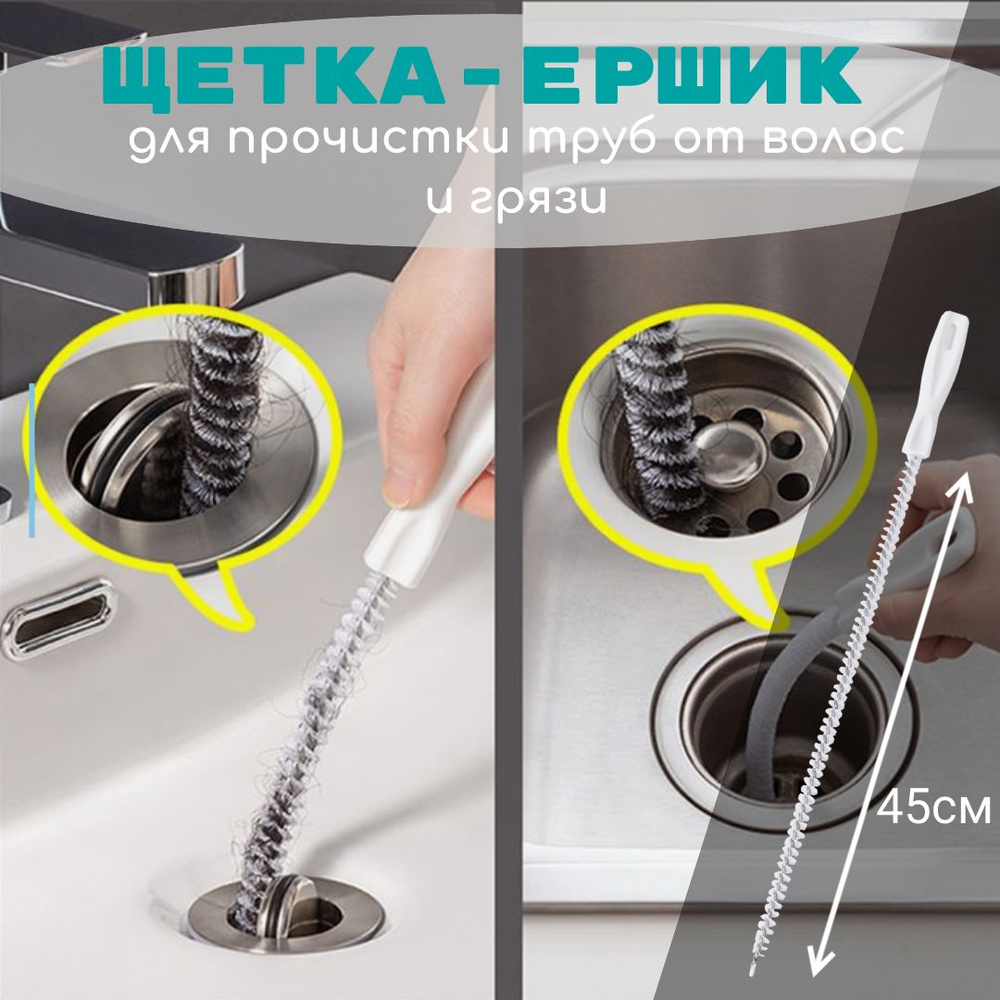 ЩЕТКА - ЕРШИК
для прочистки труб от волос и грязи

45см