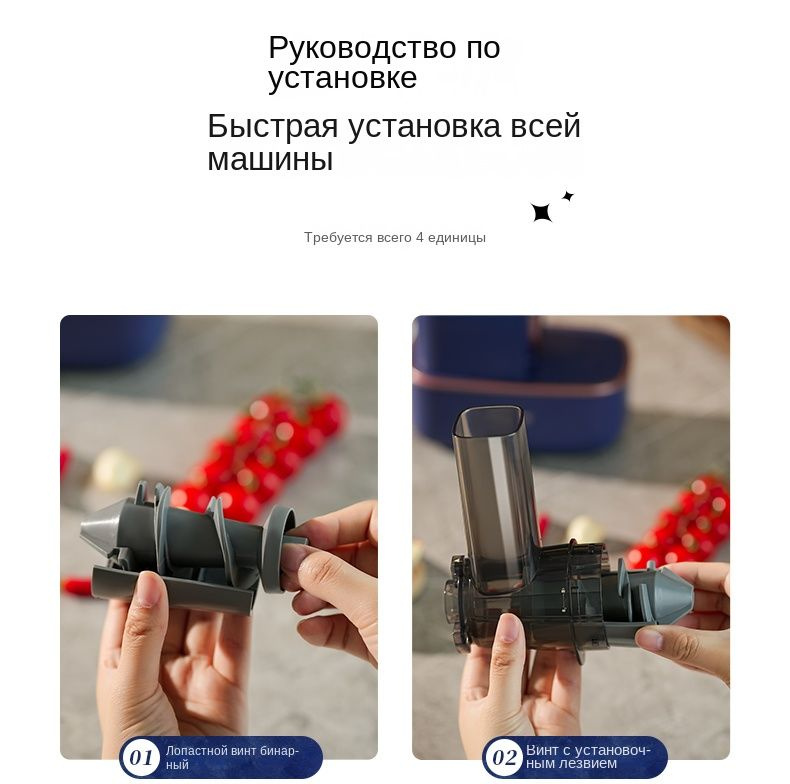 Руководство по установке

Быстрая установка всей машины

Требуется всего 4 единицы

01 Лопастной винт бинарный

02 Винт с установочным лезвием