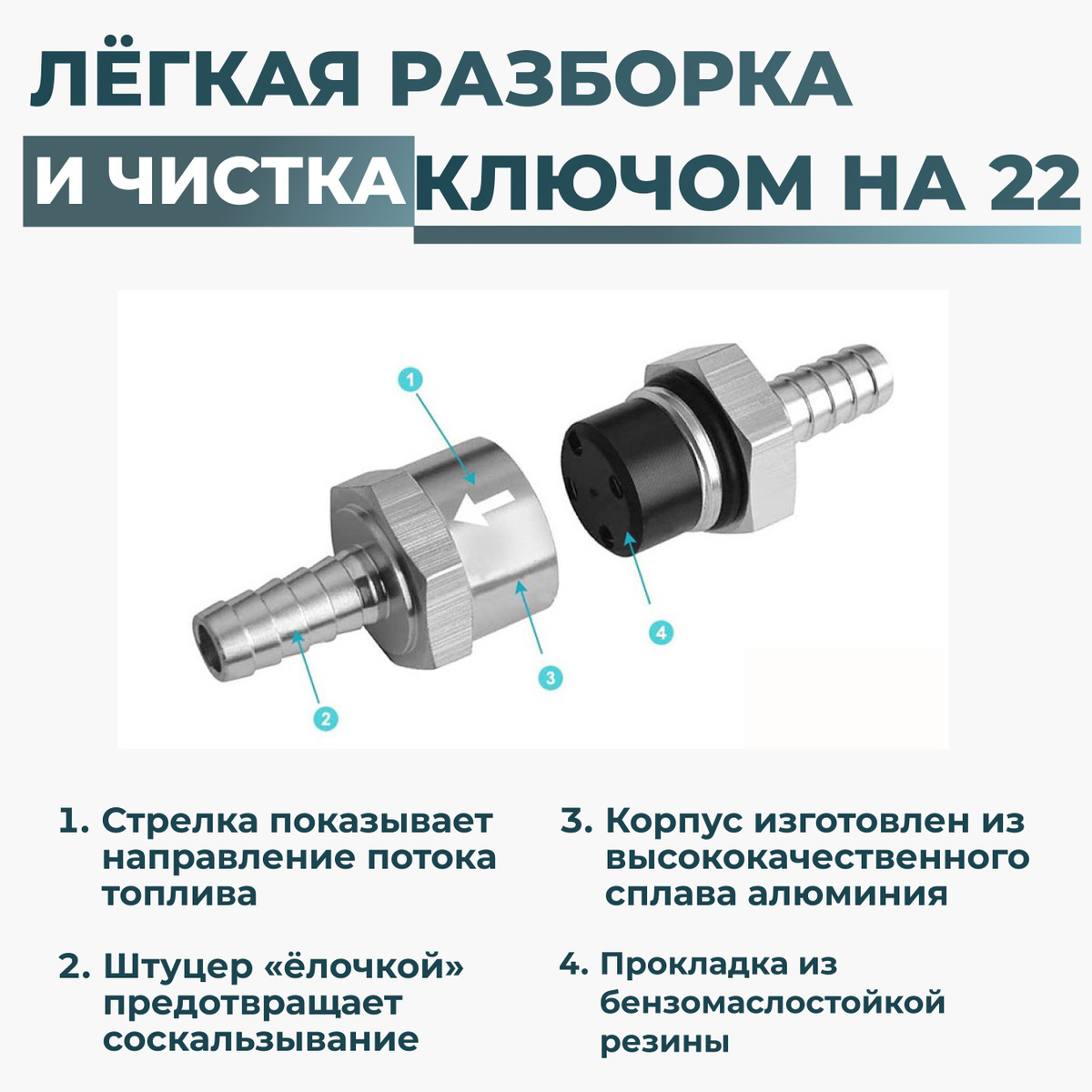 ЛЁГКАЯ РАЗБОРКА
И ЧИСТКА КЛЮЧОМ НА 22

1

2

3

4

1. Стрелка показывает направление потока топлива

2. Штуцер «ёлочкой» предотвращает соскальзывание

3. Корпус изготовлен из высококачественного сплава алюминия

4. Прокладка из бензомаслостойкой резины