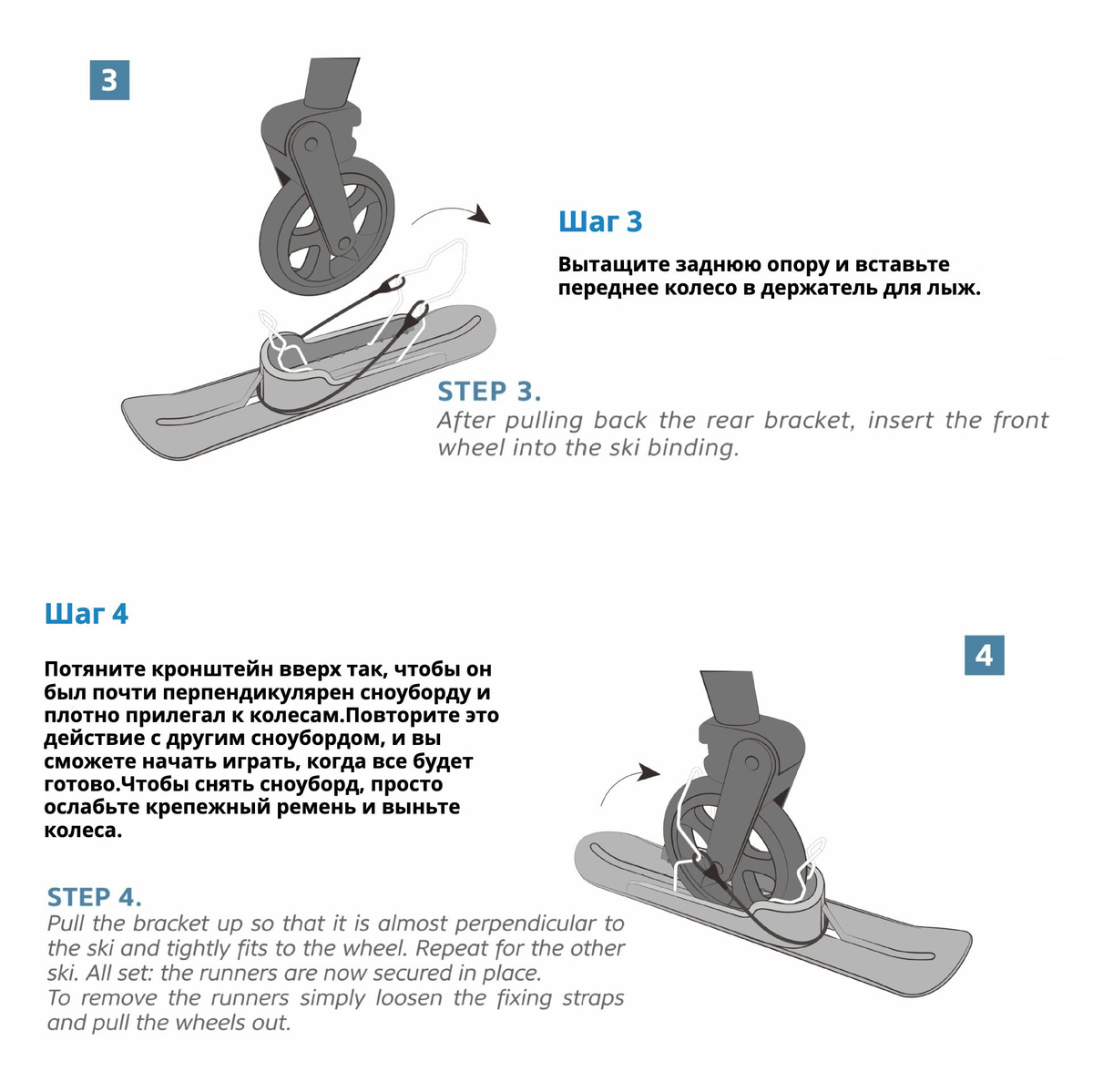 3

Шаг 3

Вытащите заднюю опору и вставьте переднее колесо в держатель для лыж.

STEP 3.
After pulling back the rear bracket, insert the front wheel into the ski binding.

Шаг 4

Потяните кронштейн вверх так, чтобы он был почти перпендикулярен сноуборду и плотно прилегал к колесам.Повторите это действие с другим сноубордом, и вы сможете начать играть, когда все будет готово.Чтобы снять сноуборд, просто ослабьте крепежный ремень и выньте колеса.

4

STEP 4.
Pull the bracket up so that it is almost perpendicular to the ski and tightly fits to the wheel. Repeat for the other ski. All set: the runners are now secured in place.
To remove the runners simply loosen the fixing straps and pull the wheels out.