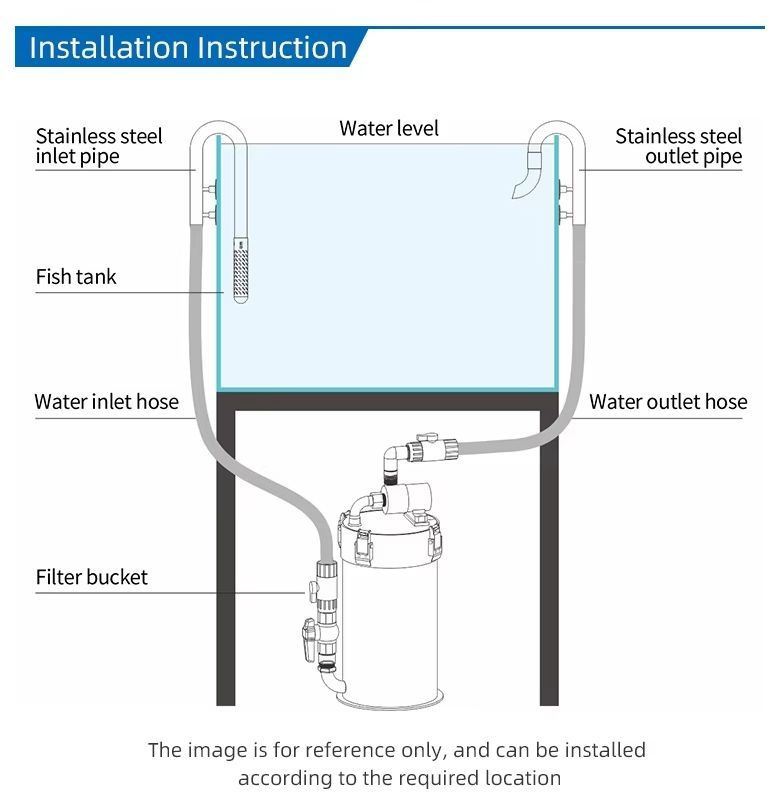 Installation Instruction

Stainless steel inlet pipe

Water level

Stainless steel outlet pipe

Fish tank

Water inlet hose

Water outlet hose

Filter bucket

The image is for reference only, and can be installed according to the required location