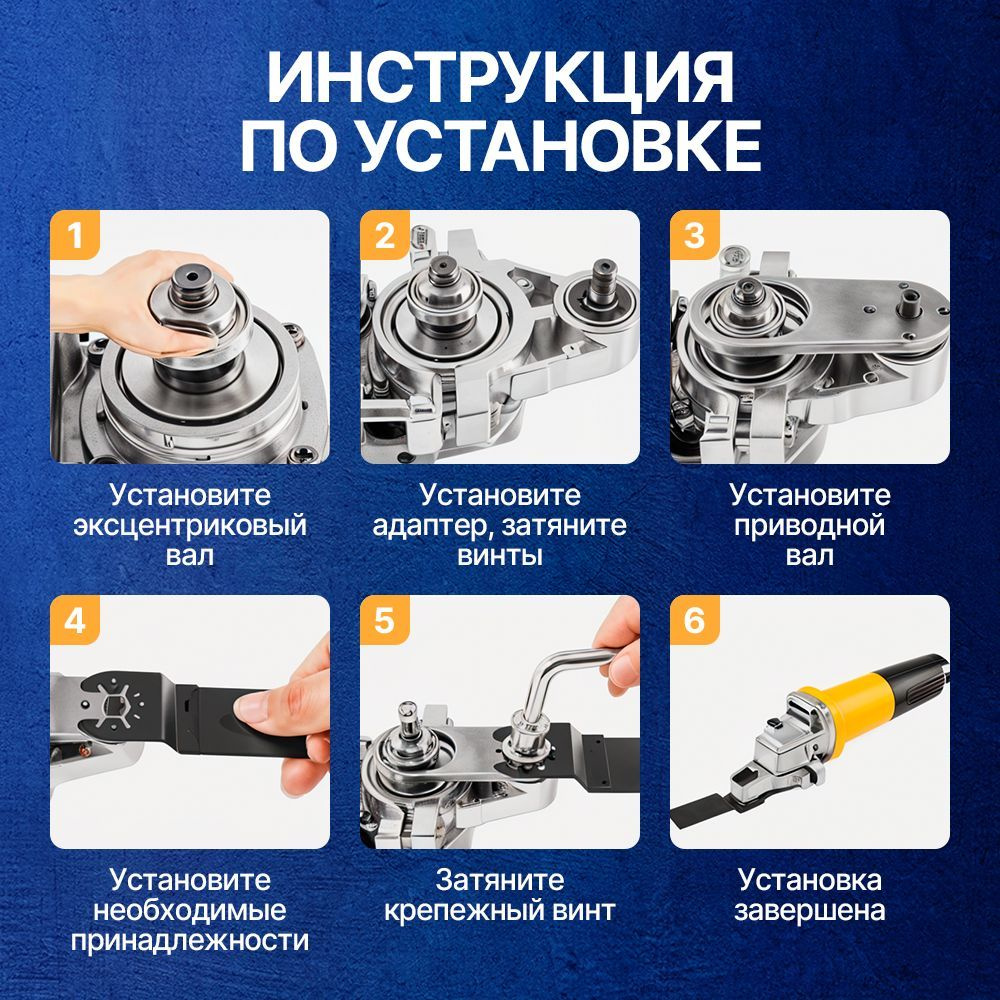 ИНСТРУКЦИЯ ПО УСТАНОВКЕ

1
Установите эксцентриковый вал

2
Установите адаптер, затяните винты

3
Установите приводной вал

4
Установите необходимые принадлежности

5
Затяните крепежный винт

6
Установка завершена