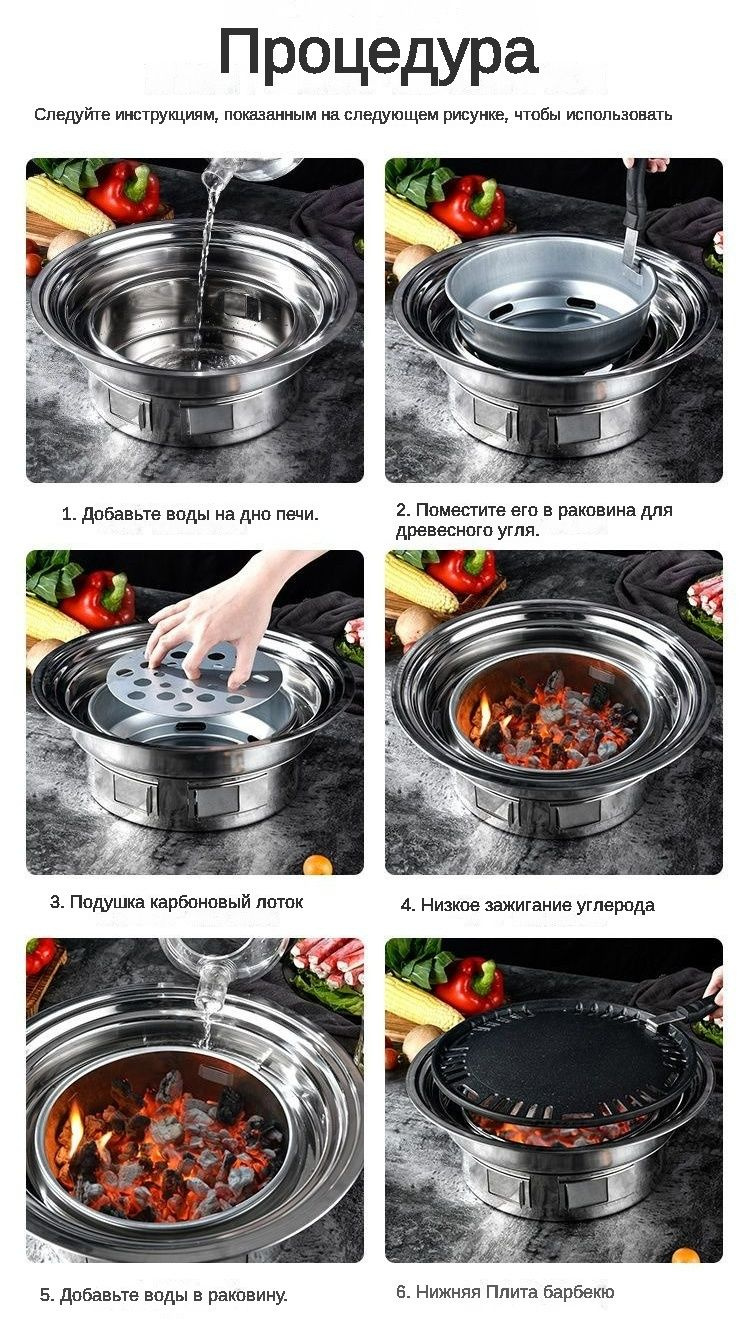 Процедура

Следуйте инструкциям, показанным на следующем рисунке, чтобы использовать

1. Добавьте воды на дно печи.

2. Поместите его в раковина для древесного угля.

3. Подушка карбоновый лоток

4. Низкое зажигание углерода

5. Добавьте воды в раковину.

6. Нижняя Плита барбекю