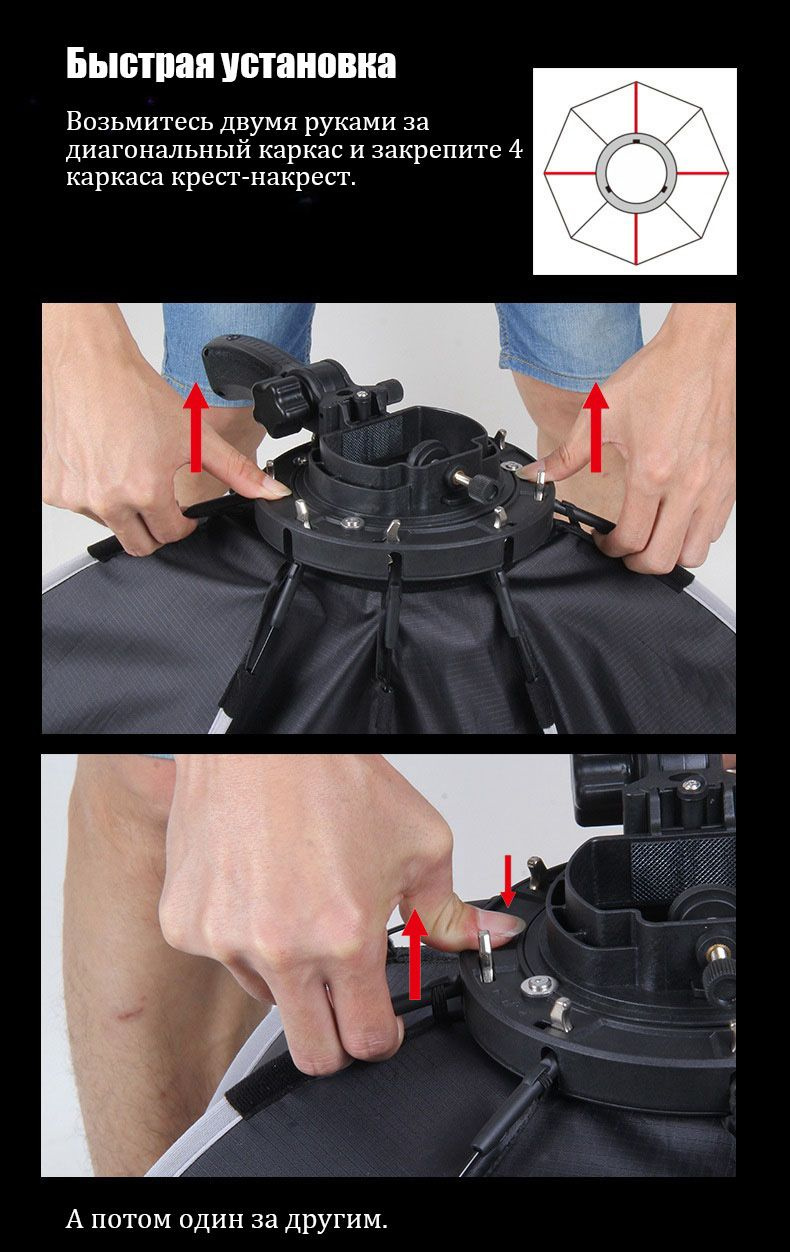 Быстрая установка

Возьмитесь двумя руками за диагональный каркас и закрепите 4 каркаса крест-накрест.

А потом один за другим.