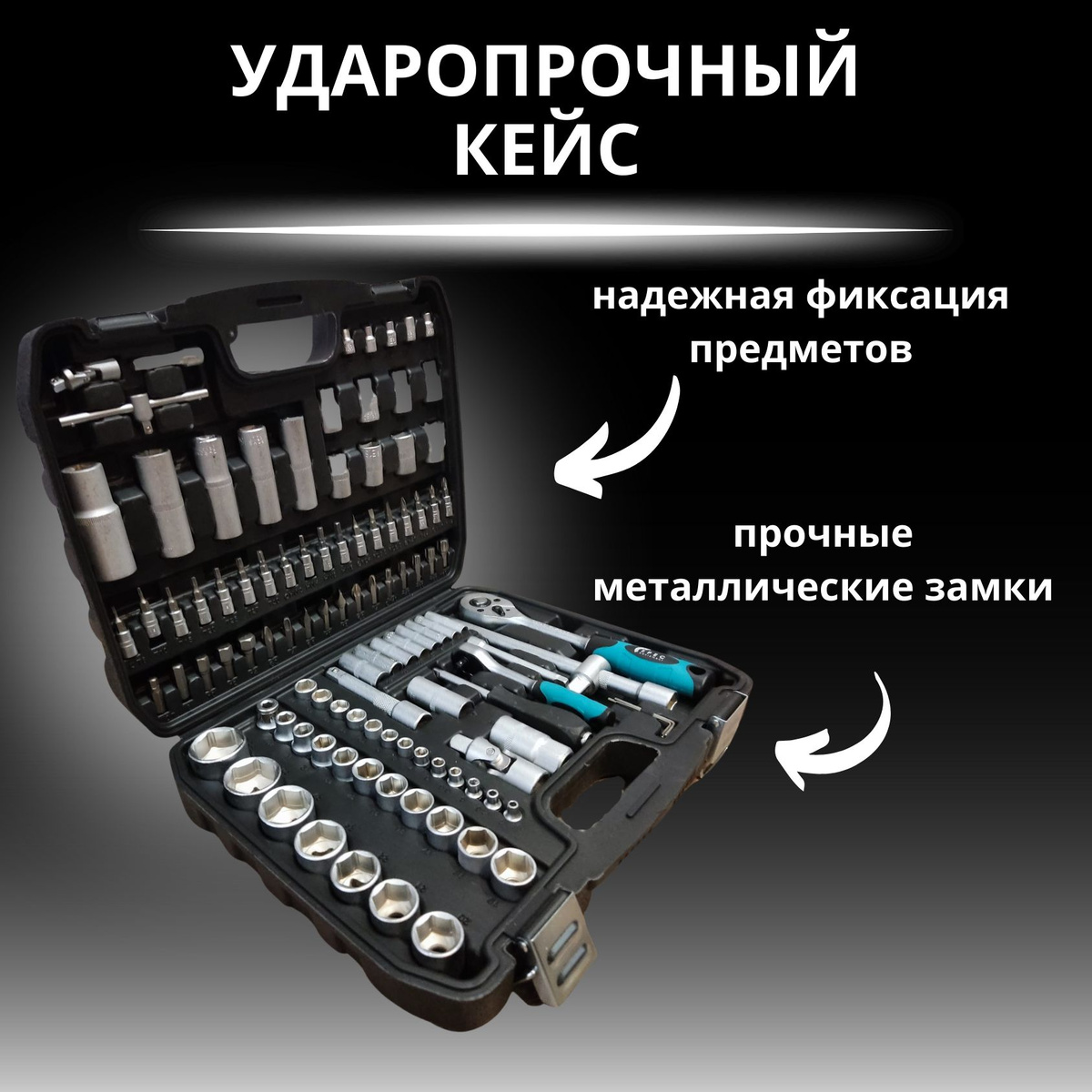 УДАРОПРОЧНЫЙ КЕЙС

надежная фиксация предметов

прочные металлические замки