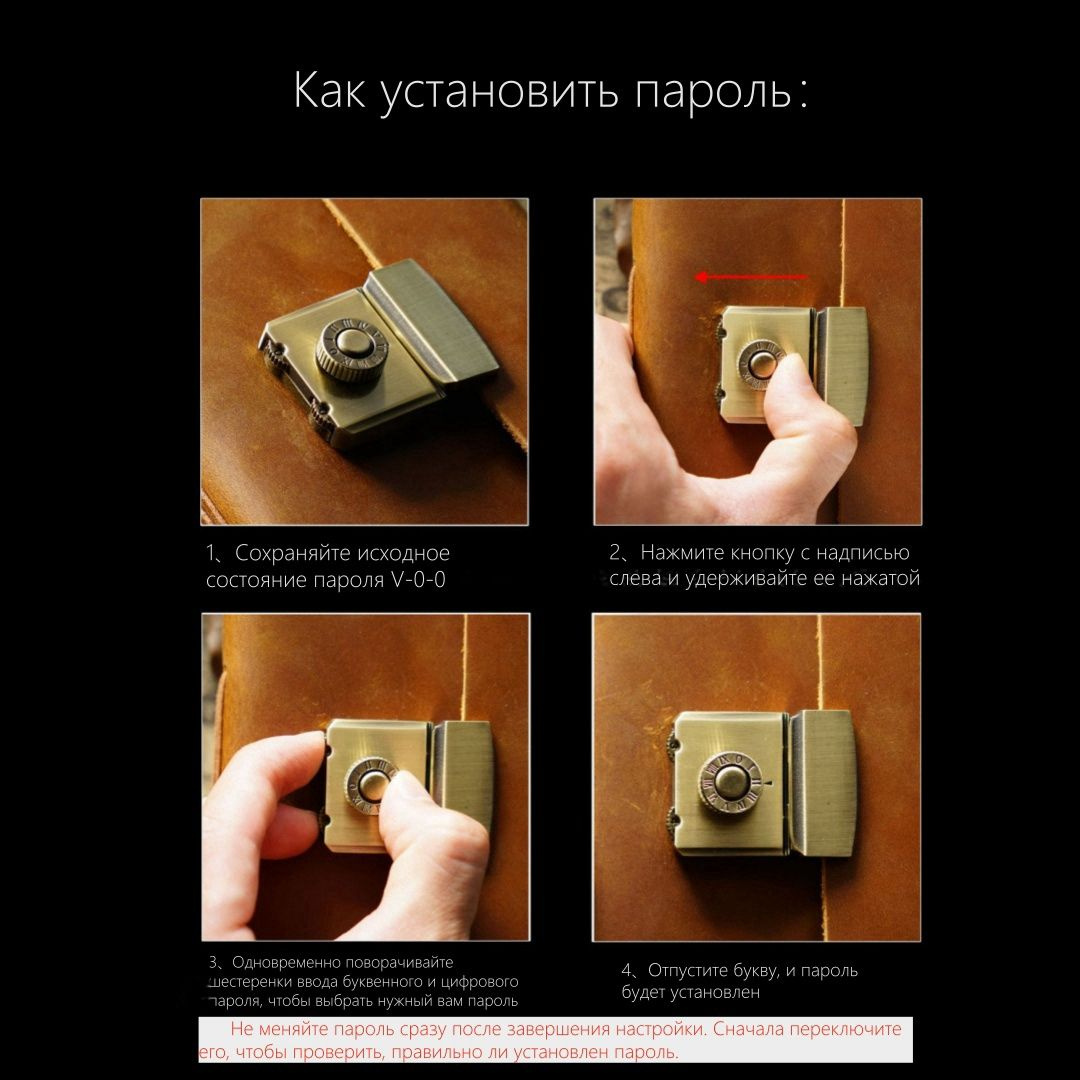 Как установить пароль:

1、Сохраняйте исходное состояние пароля V-0-0

2、Нажмите кнопку с надписью слева и удерживайте ее нажатой

3、Одновременно поворачивайте шестеренки ввода буквенного и цифрового пароля, чтобы выбрать нужный вам пароль

4、Отпустите букву, и пароль будет установлен

Не меняйте пароль сразу после завершения настройки. Сначала переключите его, чтобы проверить, правильно ли установлен пароль.