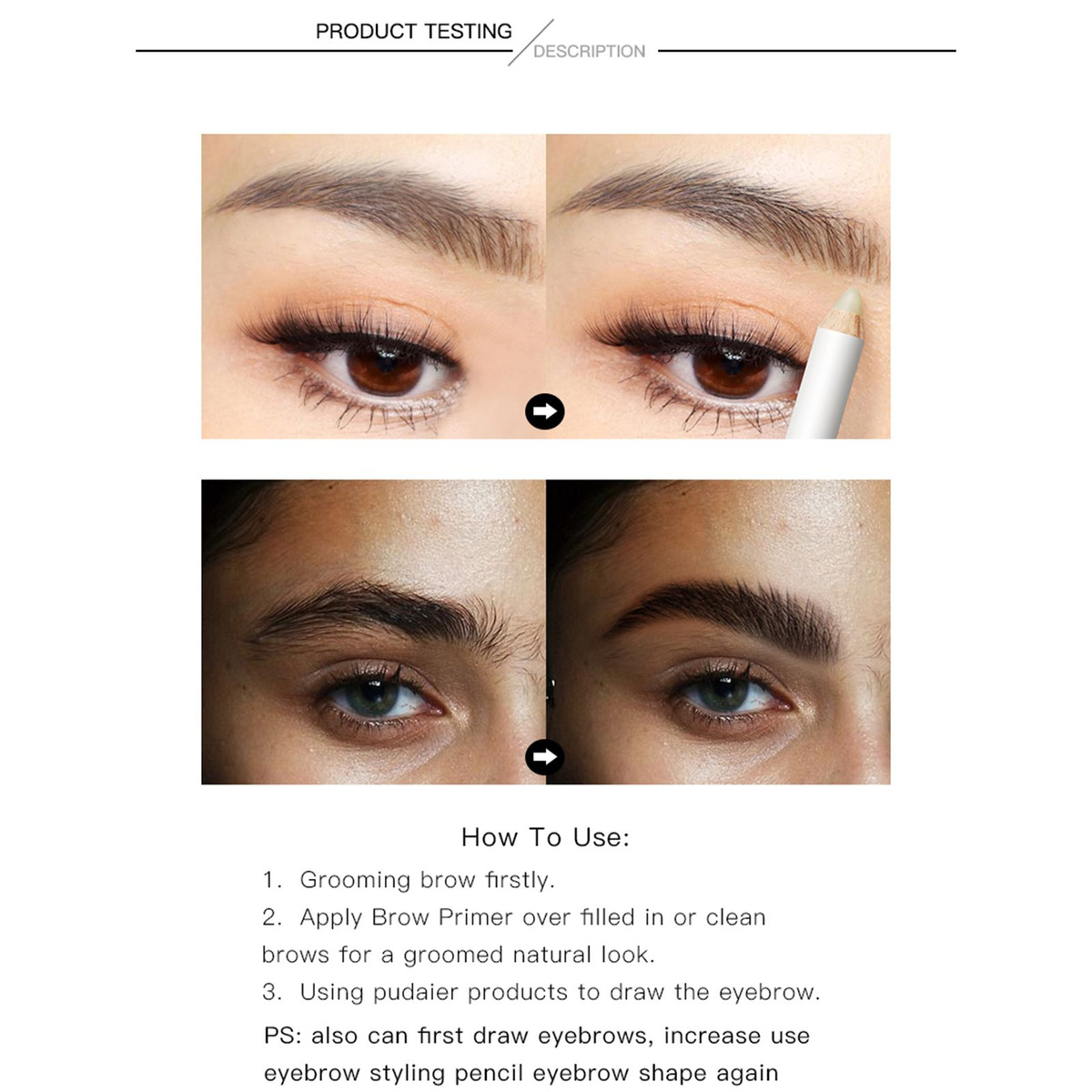 PRODUCT TESTING
DESCRIPTION

How To Use:

1. Grooming brow firstly.

2. Apply Brow Primer over filled in or clean brows for a groomed natural look.

3. Using pudaier products to draw the eyebrow.

PS: also can first draw eyebrows, increase use eyebrow styling pencil eyebrow shape again