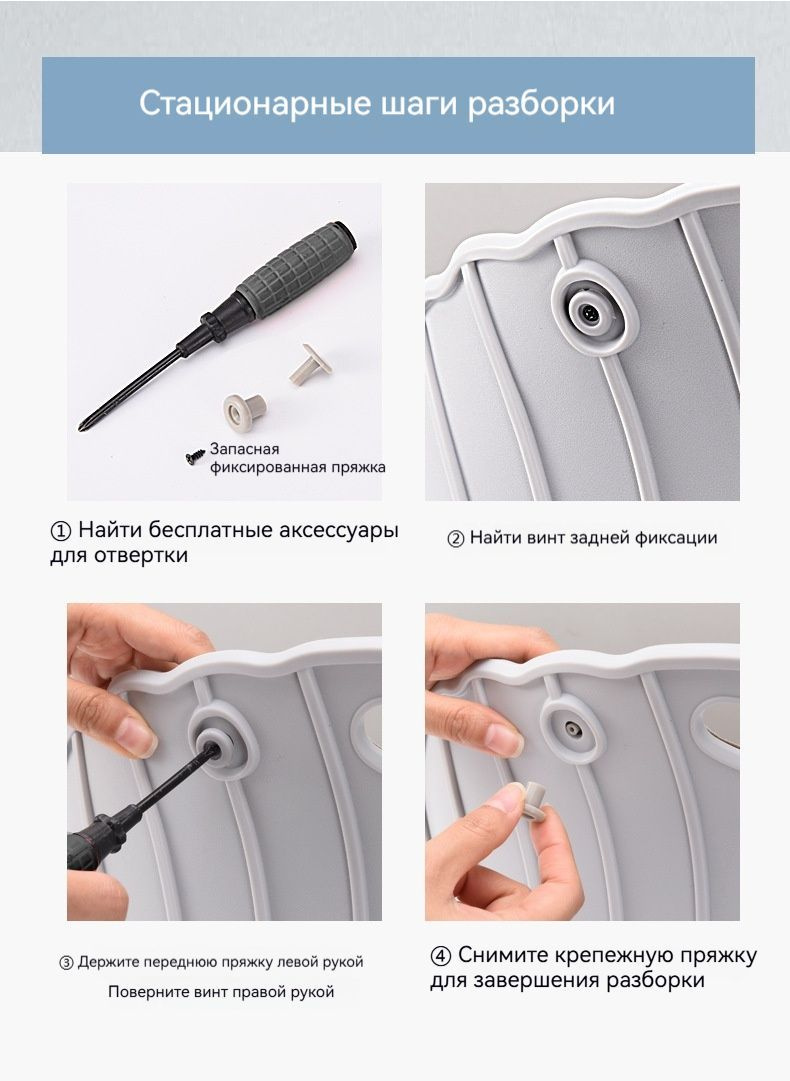 Стационарные шаги разборки

Запасная фиксированная пряжка

① Найти бесплатные аксессуары для отвертки

② Найти винт задней фиксации

③ Держите переднюю пряжку левой рукой
Поверните винт правой рукой

④ Снимите крепежную пряжку для завершения разборки