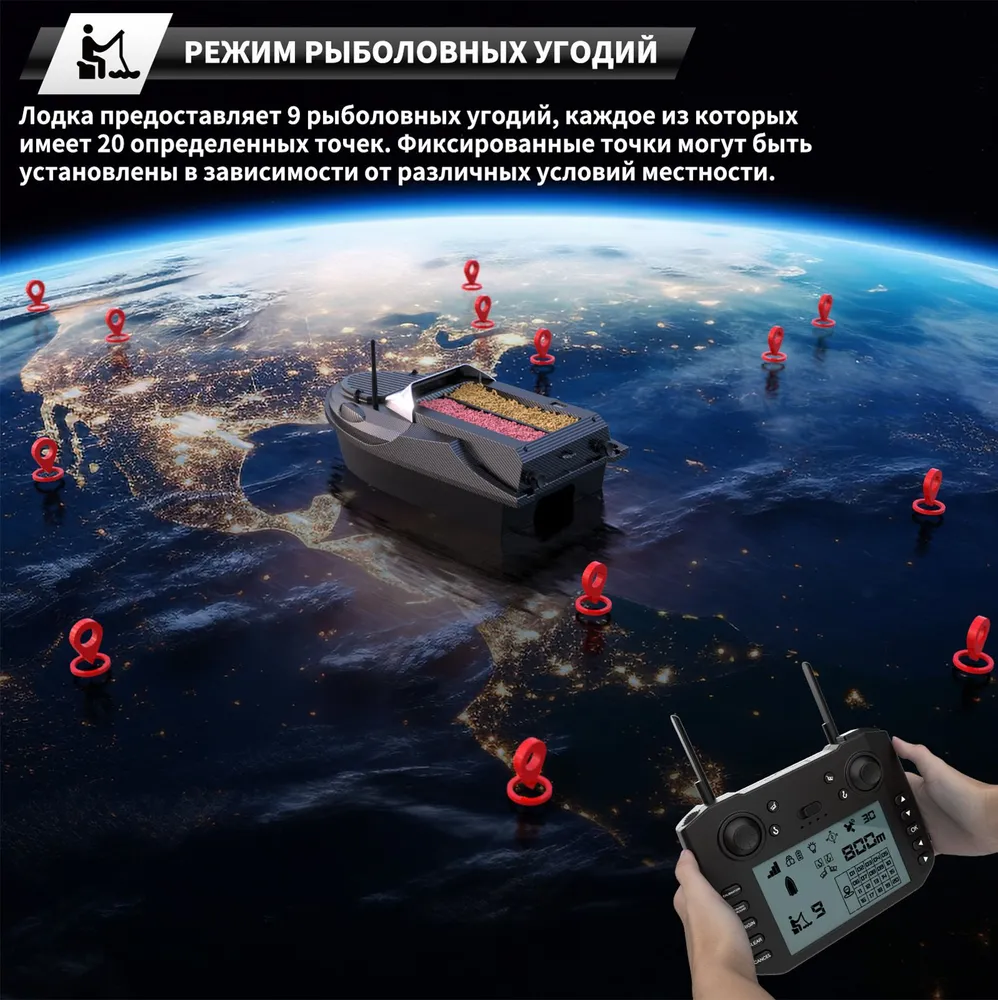 РЕЖИМ РЫБОЛОВНЫХ УГОДИЙ

Лодка предоставляет 9 рыболовных угодий, каждое из которых имеет 20 определенных точек. Фиксированные точки могут быть установлены в зависимости от различных условий местности.

30
800m
9