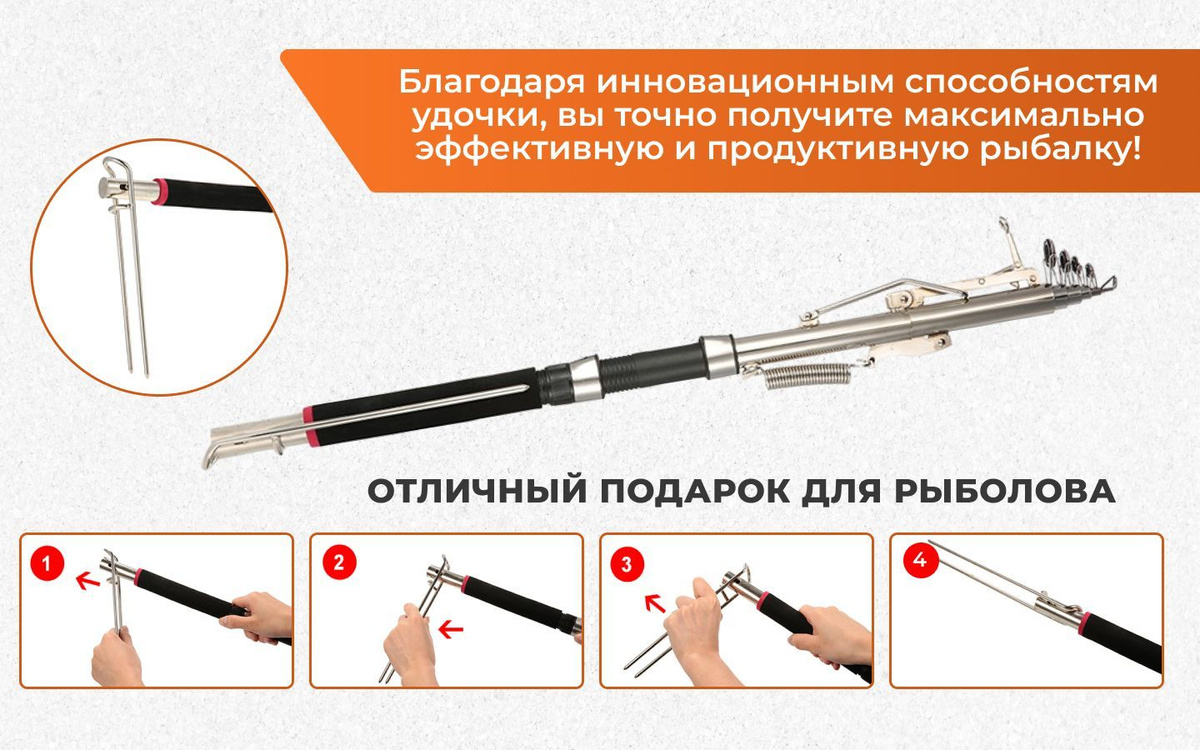 Благодаря инновационным способностям удочки, вы точно получите максимально эффективную и продуктивную рыбалку!

ОТЛИЧНЫЙ ПОДАРОК ДЛЯ РЫБОЛОВА

1

2

3

4