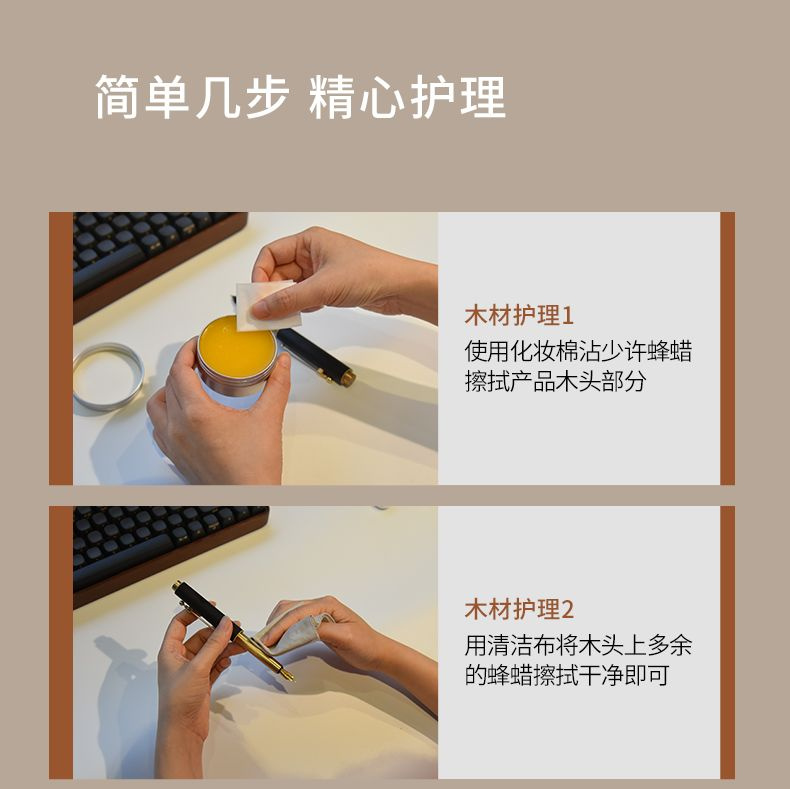 简单几步 精心护理

木材护理1

使用化妆棉沾少许蜂蜡擦拭产品木头部分

木材护理2

用清洁布将木头上多余的蜂蜡擦拭干净即可