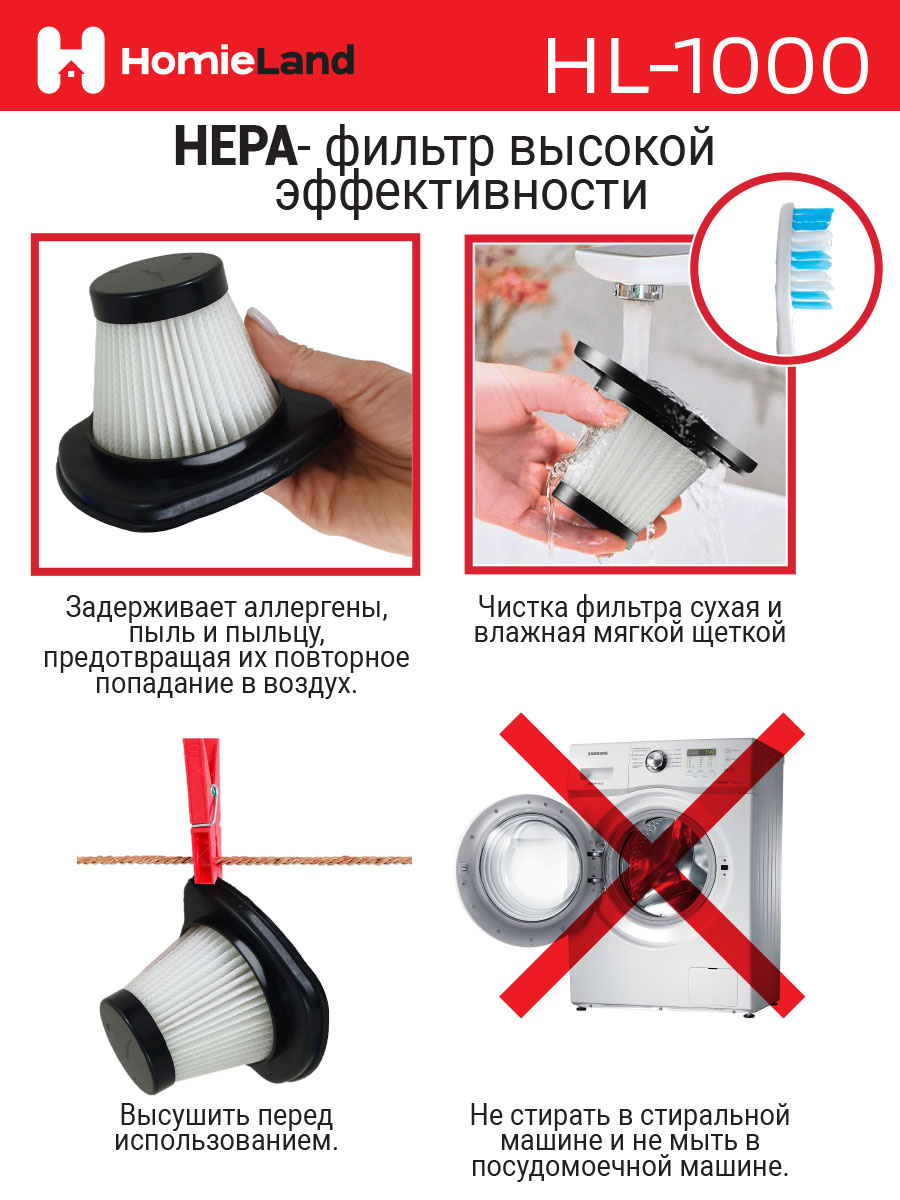 HomieLand HL-1000

HEPA- фильтр высокой эффективности

Задерживает аллергены, пыль и пыльцу, предотвращая их повторное попадание в воздух.

Чистка фильтра сухая и влажная мягкой щеткой

SAMSUNG

Высушить перед использованием.

Не стирать в стиральной машине и не мыть в посудомоечной машине.