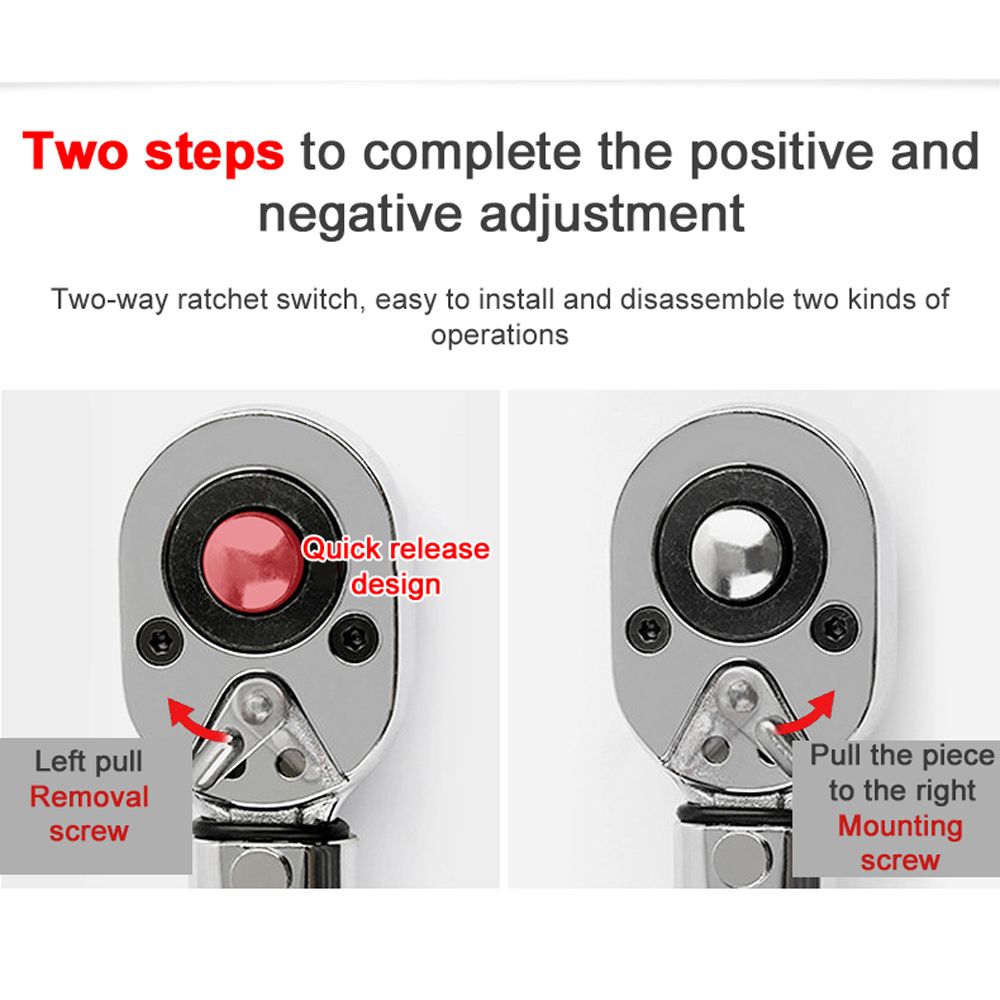 Two steps to complete the positive and negative adjustment

Two-way ratchet switch, easy to install and disassemble two kinds of operations

Quick release design

Left pull
Removal screw

Pull the piece to the right
Mounting screw