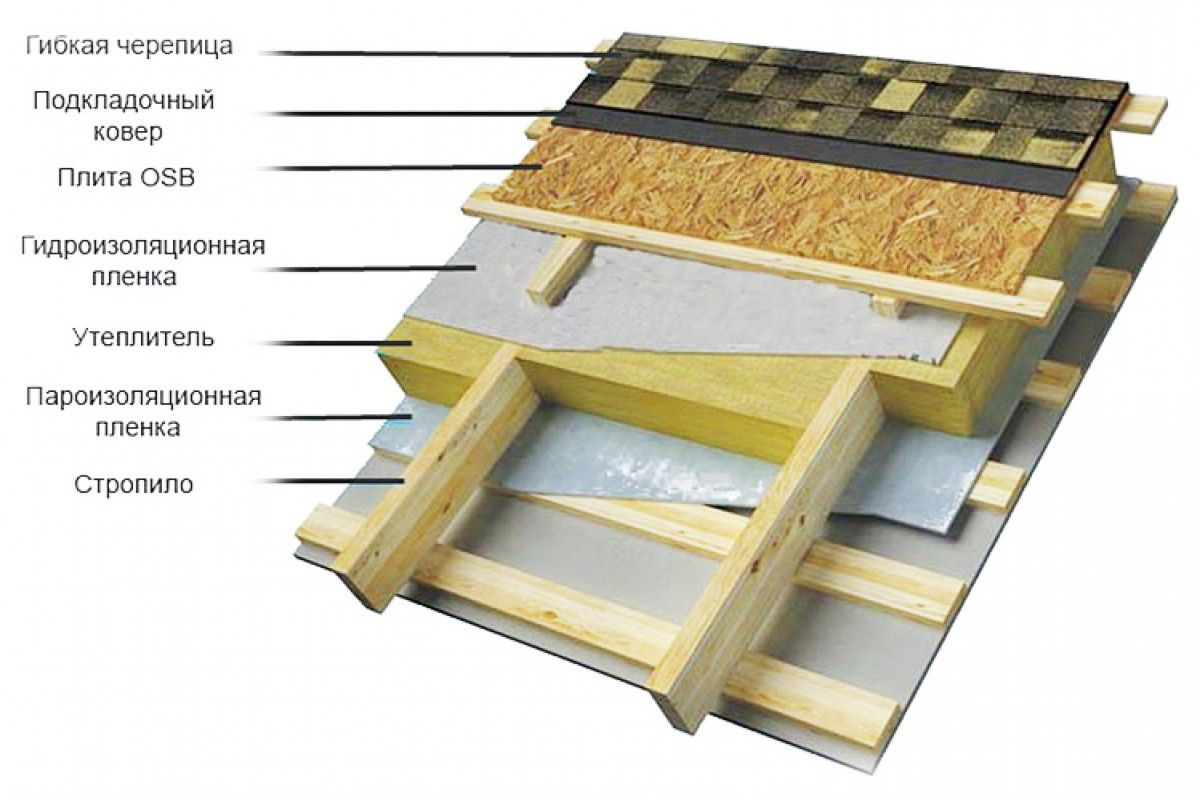 Гибкая черепица
Подкладочный ковер
Плита OSB
Гидроизоляционная пленка
Утеплитель
Пароизоляционная пленка
Стропило