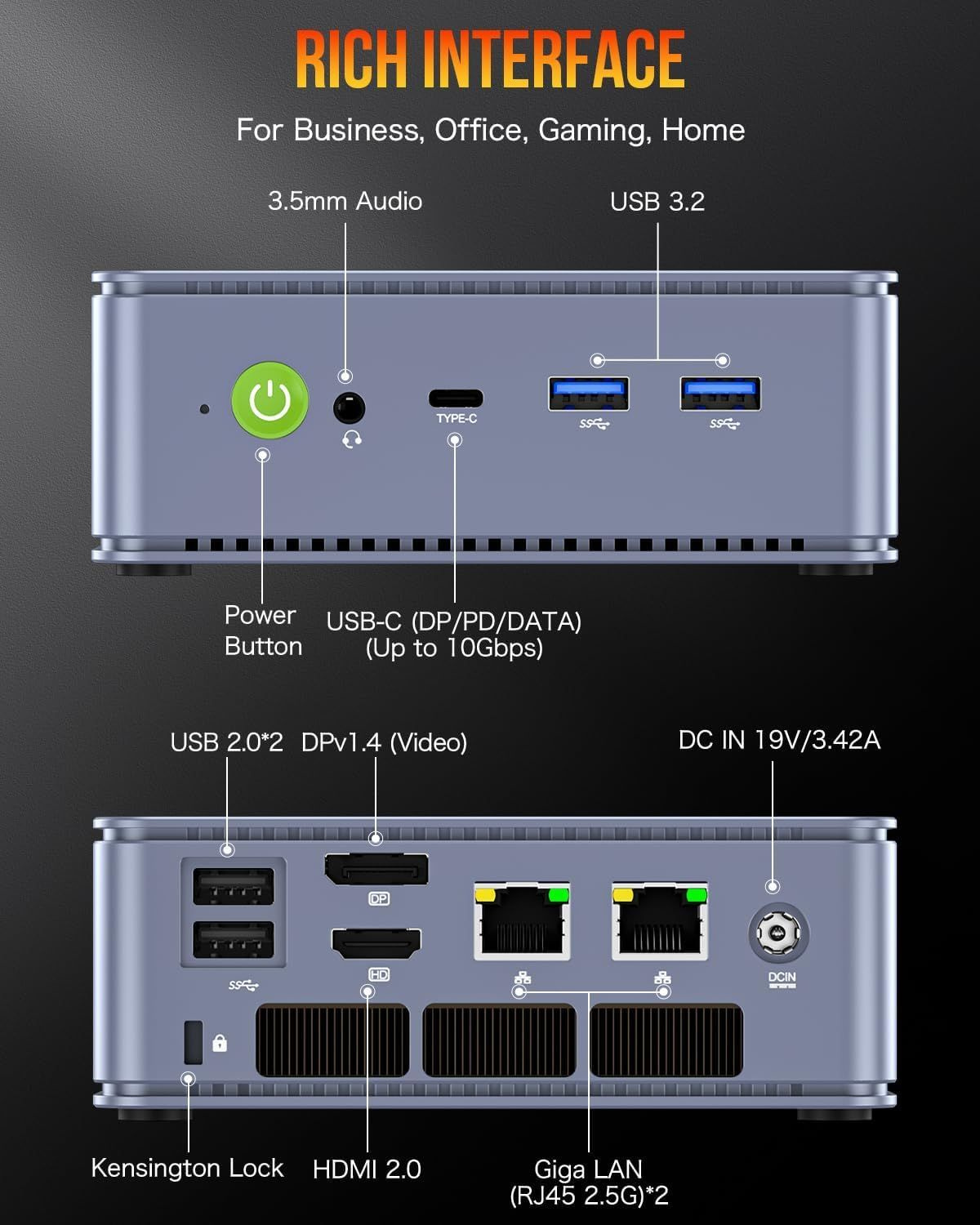 RICH INTERFACE

For Business, Office, Gaming, Home

3.5mm Audio

USB 3.2

TYPE-C

Power Button

USB-C (DP/PD/DATA) (Up to 10Gbps)

USB 2.0*2

DPv1.4 (Video)

DC IN 19V/3.42A

DP

HD

DCIN

Kensington Lock

HDMI 2.0

Giga LAN (RJ45 2.5G)*2