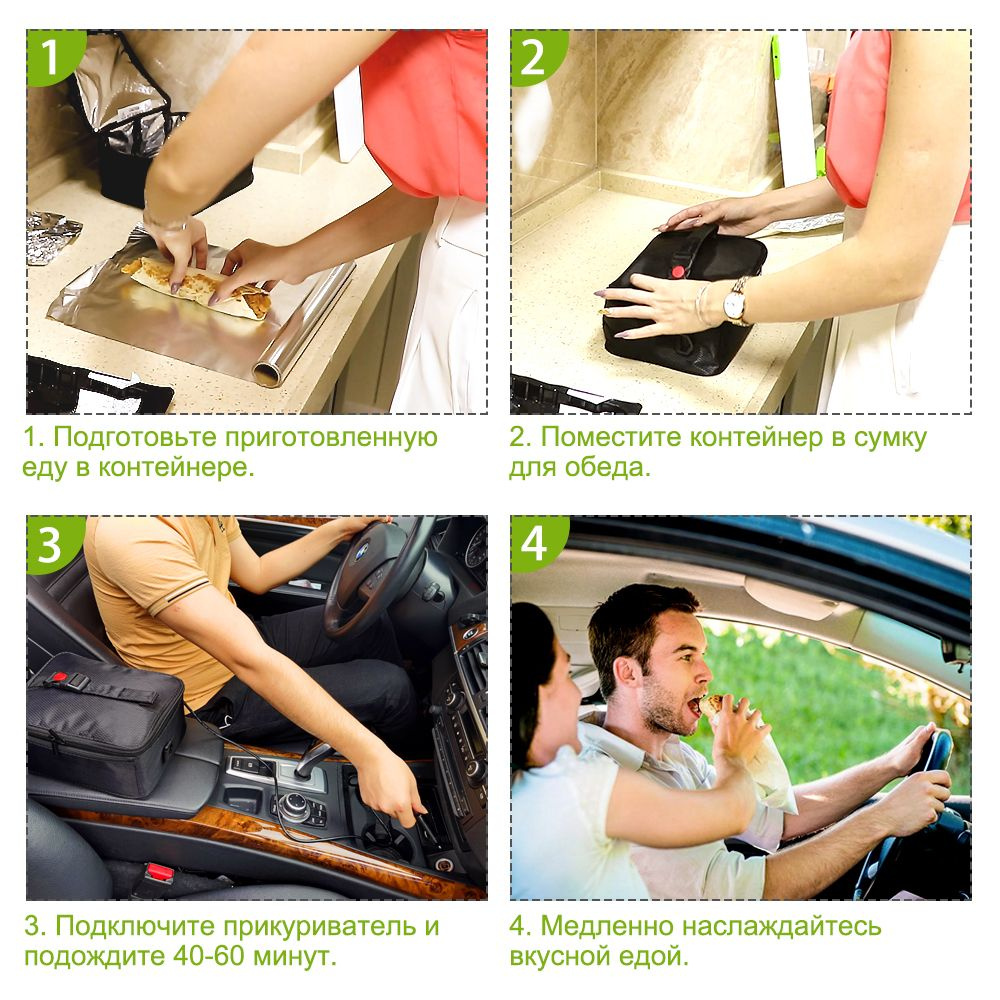 1

1. Подготовьте приготовленную еду в контейнере.

2

2. Поместите контейнер в сумку для обеда.

3

3. Подключите прикуриватель и подождите 40-60 минут.

4

4. Медленно наслаждайтесь вкусной едой.