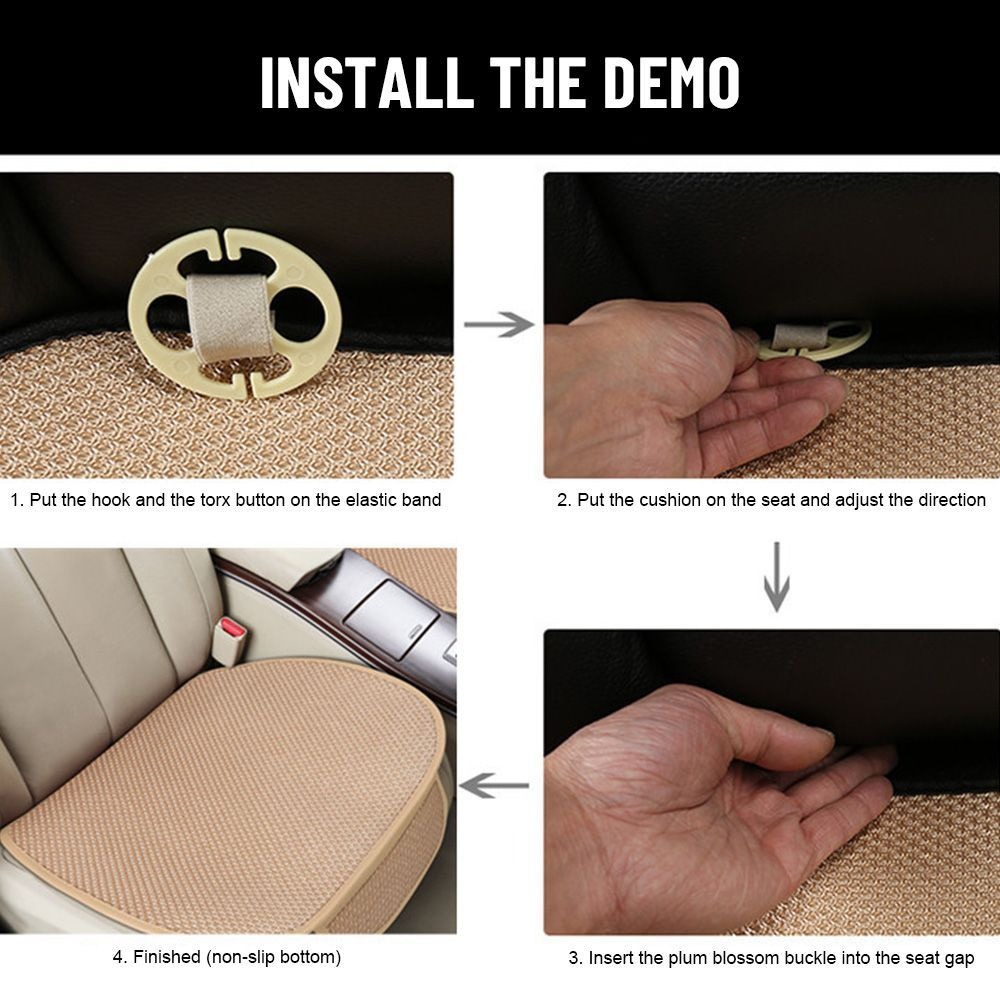 INSTALL THE DEMO

1. Put the hook and the torx button on the elastic band

2. Put the cushion on the seat and adjust the direction

3. Insert the plum blossom buckle into the seat gap

4. Finished (non-slip bottom)