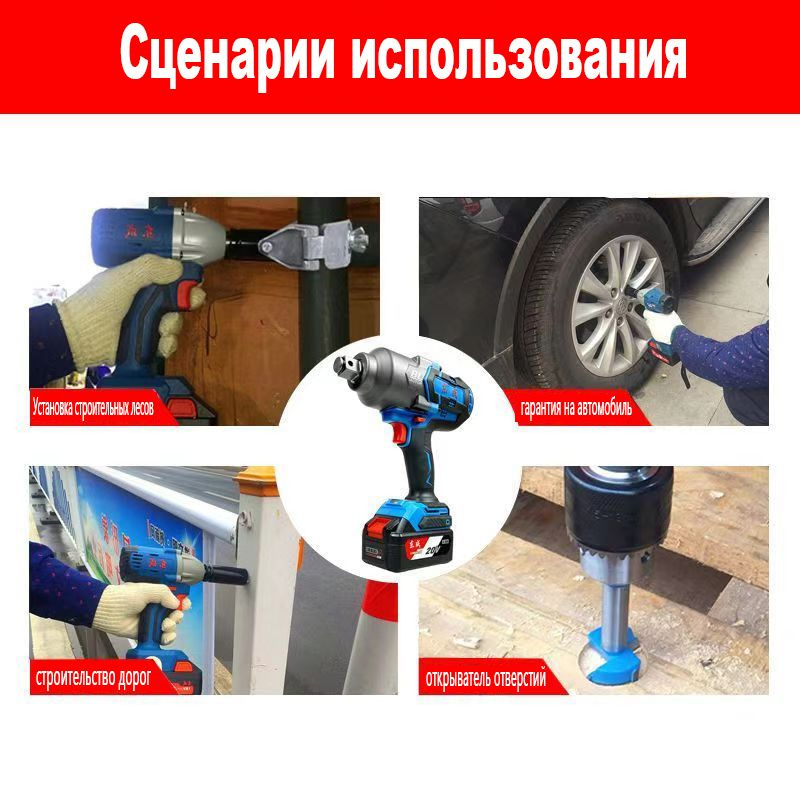 Сценарии использования

Установка строительных лесов

гарантия на автомобиль

строительство дорог

открыватель отверстий

20V