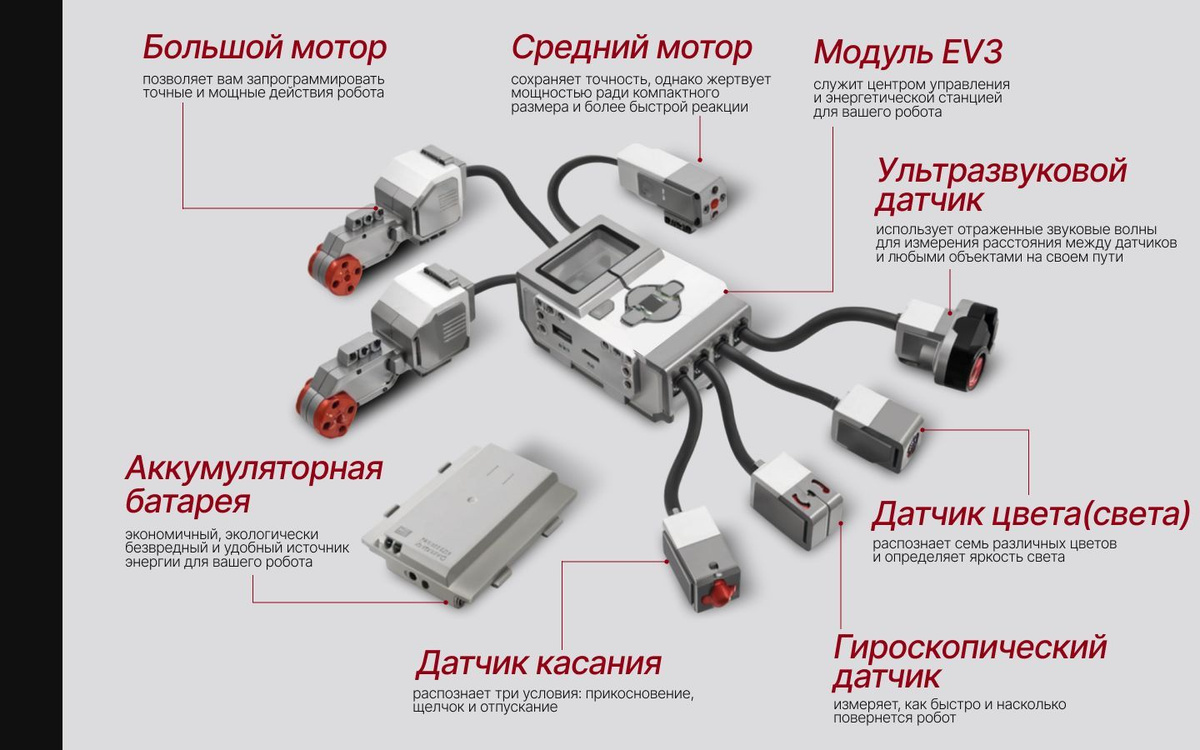 Большой мотор

позволяет вам запрограммировать точные и мощные действия робота

Средний мотор

сохраняет точность, однако жертвует мощностью ради компактного размера и более быстрой реакции

Модуль EV3

служит центром управления и энергетической станцией для вашего робота

Ультразвуковой датчик

использует отраженные звуковые волны для измерения расстояния между датчиков и любыми объектами на своем пути

Аккумуляторная батарея

экономичный, экологически безвредный и удобный источник энергии для вашего робота

Датчик цвета(света)

распознает семь различных цветов и определяет яркость света

Датчик касания

распознает три условия: прикосновение, щелчок и отпускание

Гироскопический датчик

измеряет, как быстро и насколько повернется робот