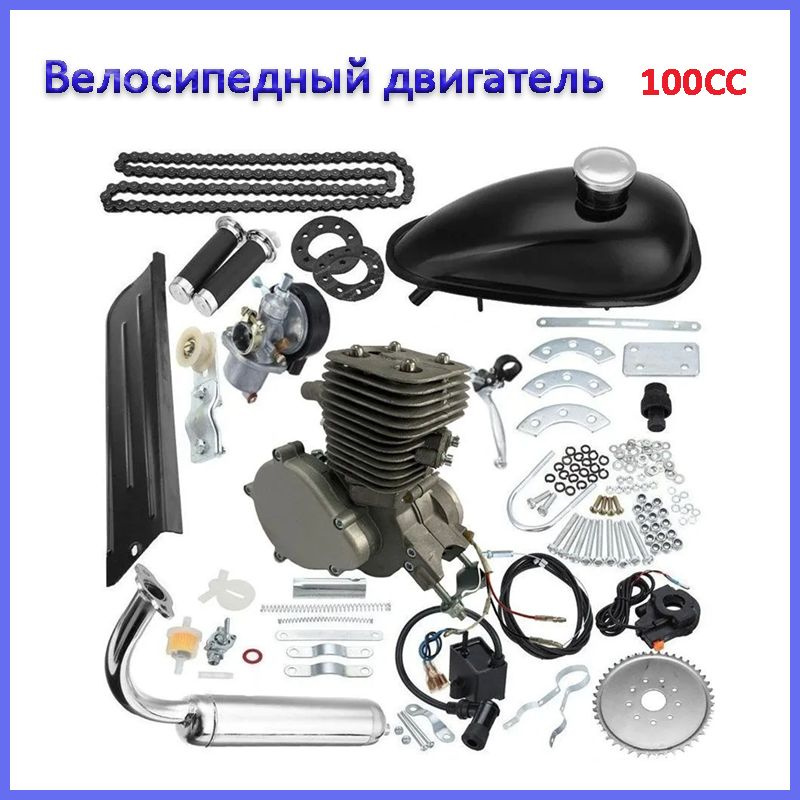 Велосипедный двигатель 100CC