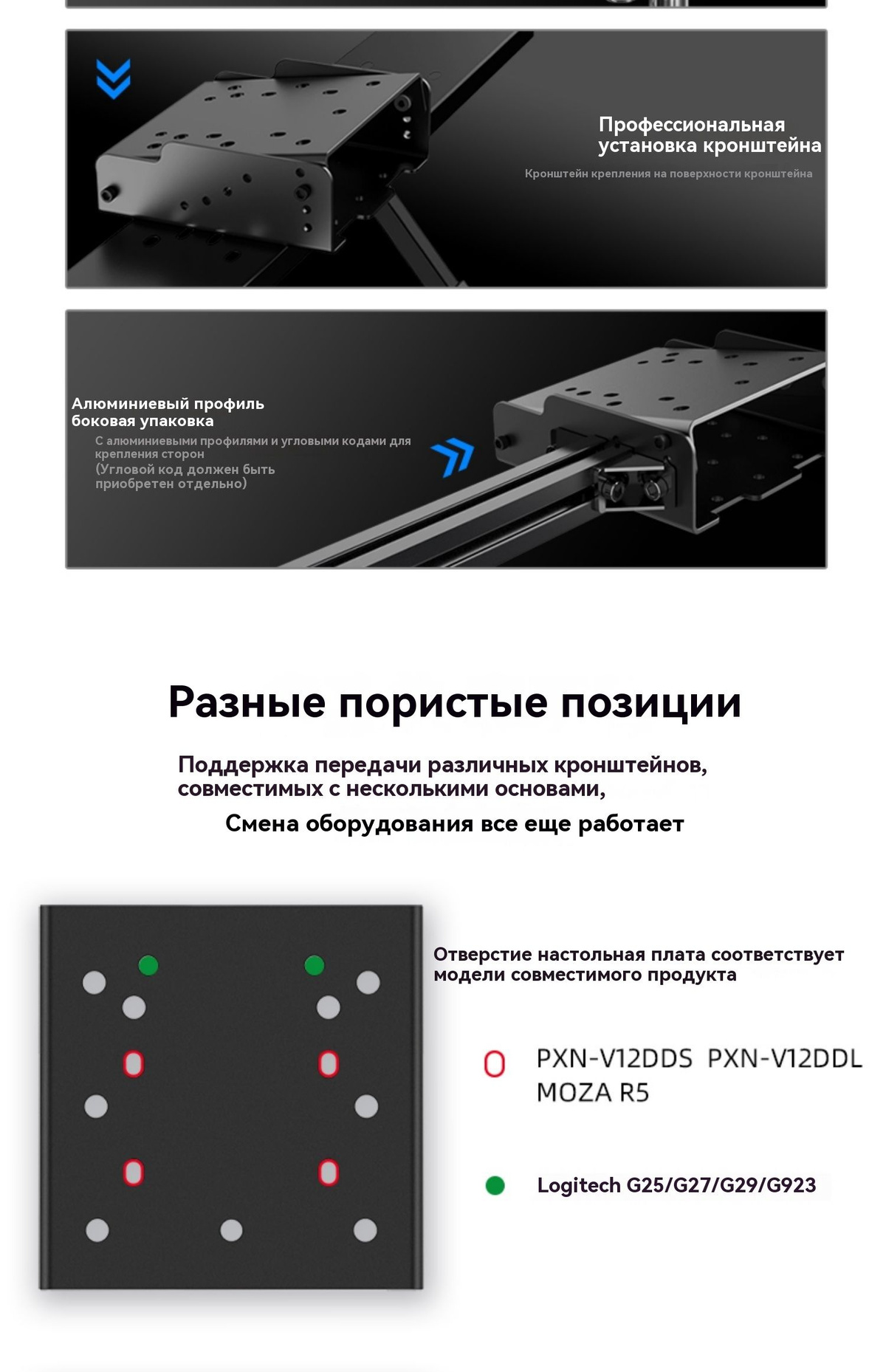 Профессиональная установка кронштейна

Кронштейн крепления на поверхности кронштейна

Алюминиевый профиль боковая упаковка

С алюминиевыми профилями и угловыми кодами для крепления сторон
(Угловой код должен быть приобретен отдельно)

Разные пористые позиции

Поддержка передачи различных кронштейнов, совместимых с несколькими основами,

Смена оборудования все еще работает

Отверстие настольная плата соответствует модели совместимого продукта

PXN-V12DDS PXN-V12DDL
MOZA R5

Logitech G25/G27/G29/G923