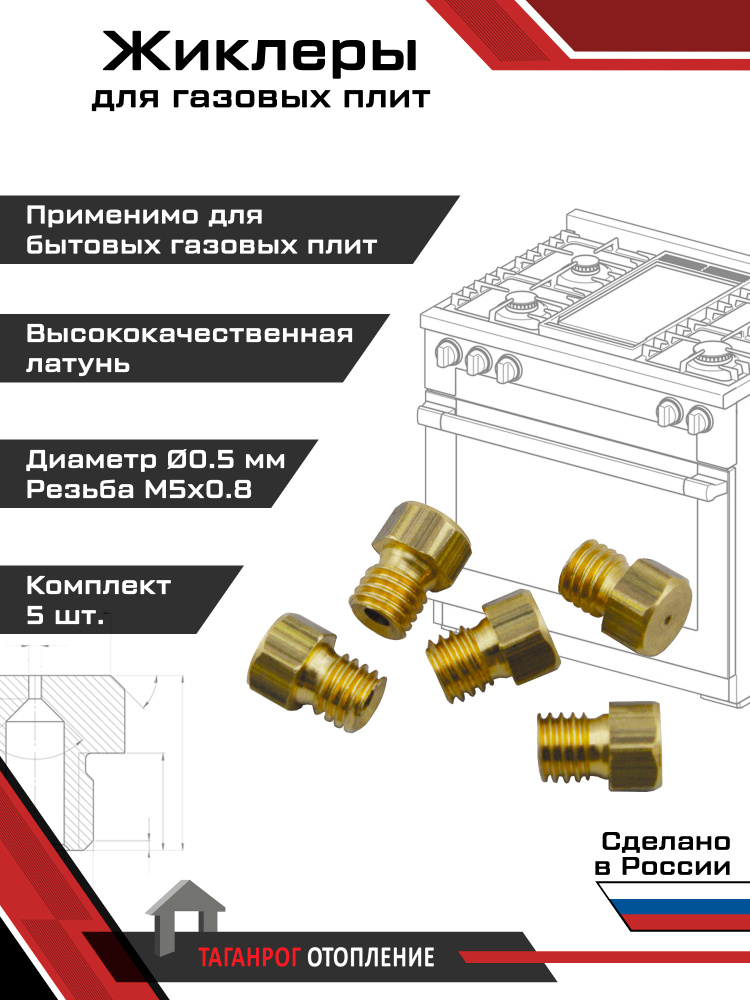 Жиклеры
для газовых плит

Применимо для бытовых газовых плит

Высококачественная латунь

Диаметр Ø0.5 мм
Резьба М5х0.8

Комплект
5 шт.

Сделано
в России

ТАГАНРОГ ОТОПЛЕНИЕ