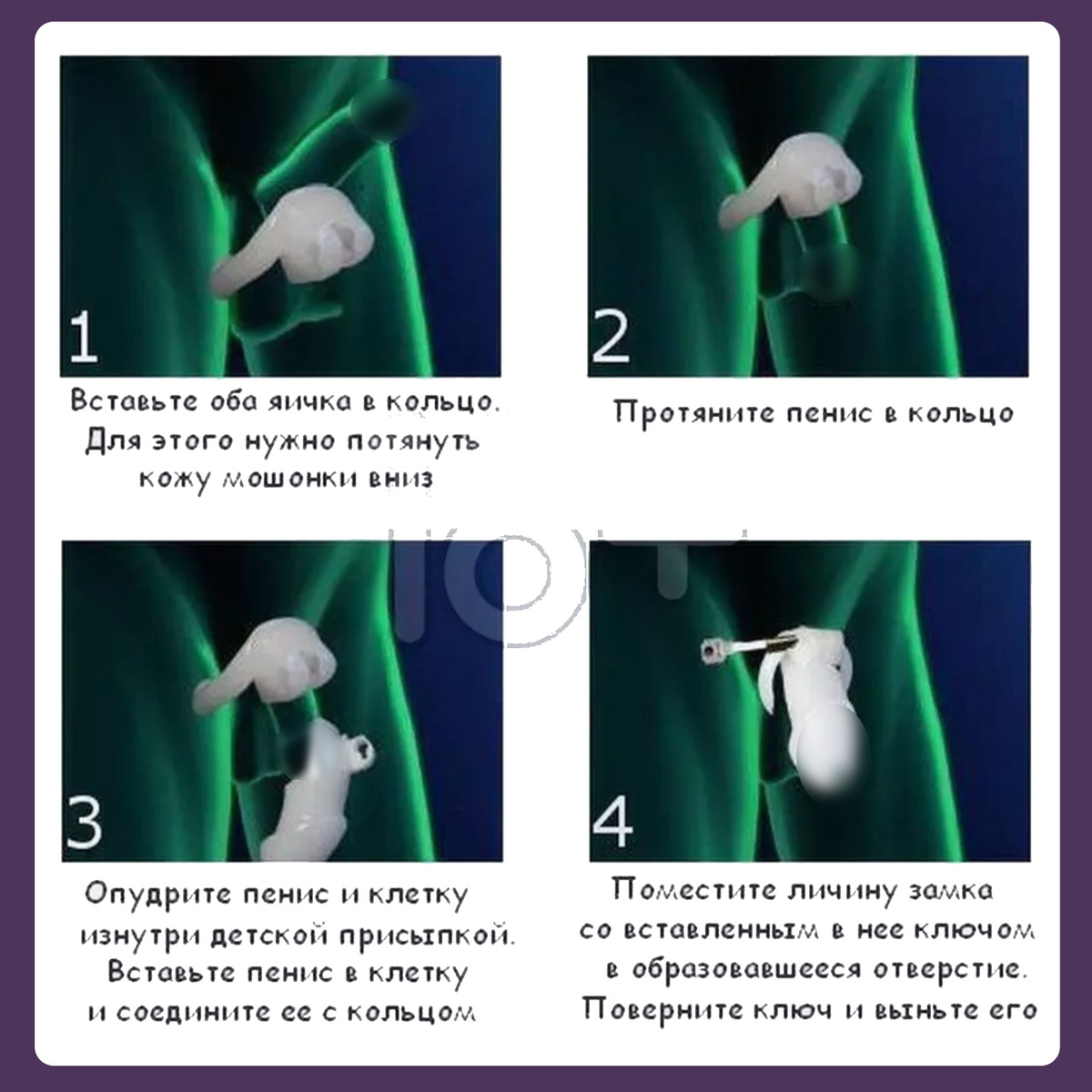 1

Вставьте оба яичка в кольцо. Для этого нужно потянуть кожу мошонки вниз

2

Протяните пенис в кольцо

3

Опудрите пенис и клетку изнутри детской присыпкой. Вставьте пенис в клетку и соедините ее с кольцом

4

Поместите личину замка со вставленным в нее ключом в образовавшееся отверстие. Поверните ключ и выньте его