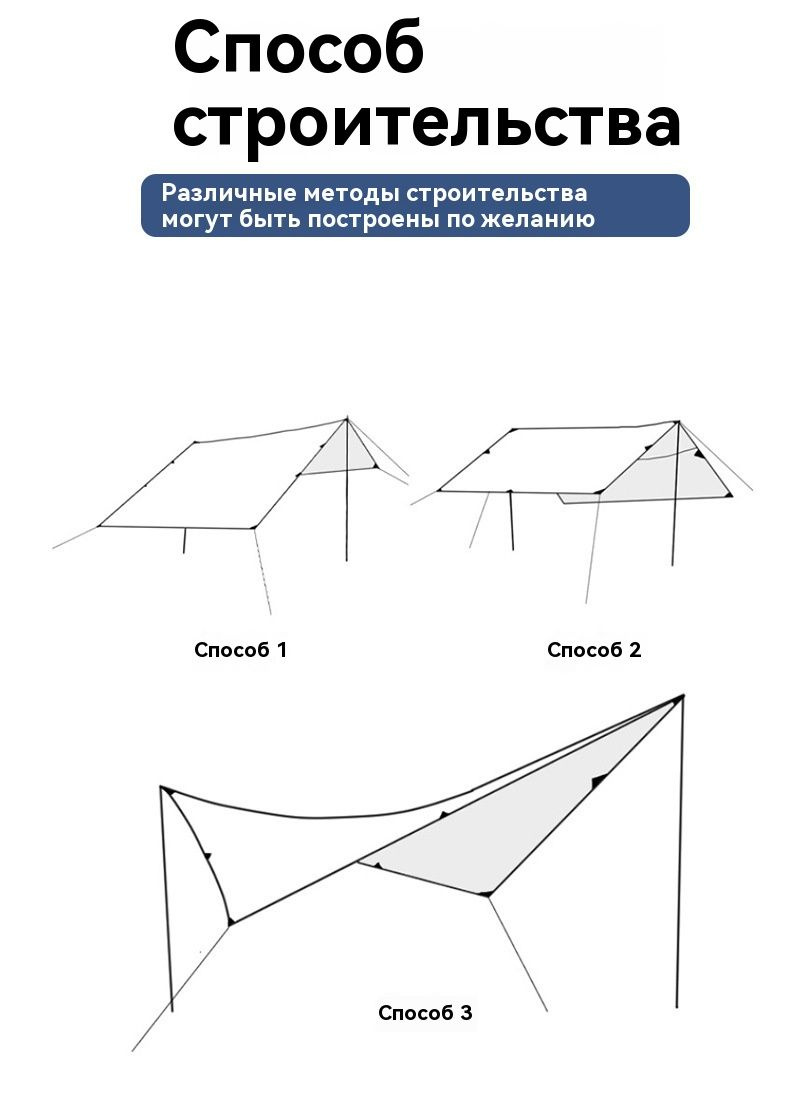 Способ строительства

Различные методы строительства могут быть построены по желанию

Способ 1

Способ 2

Способ 3