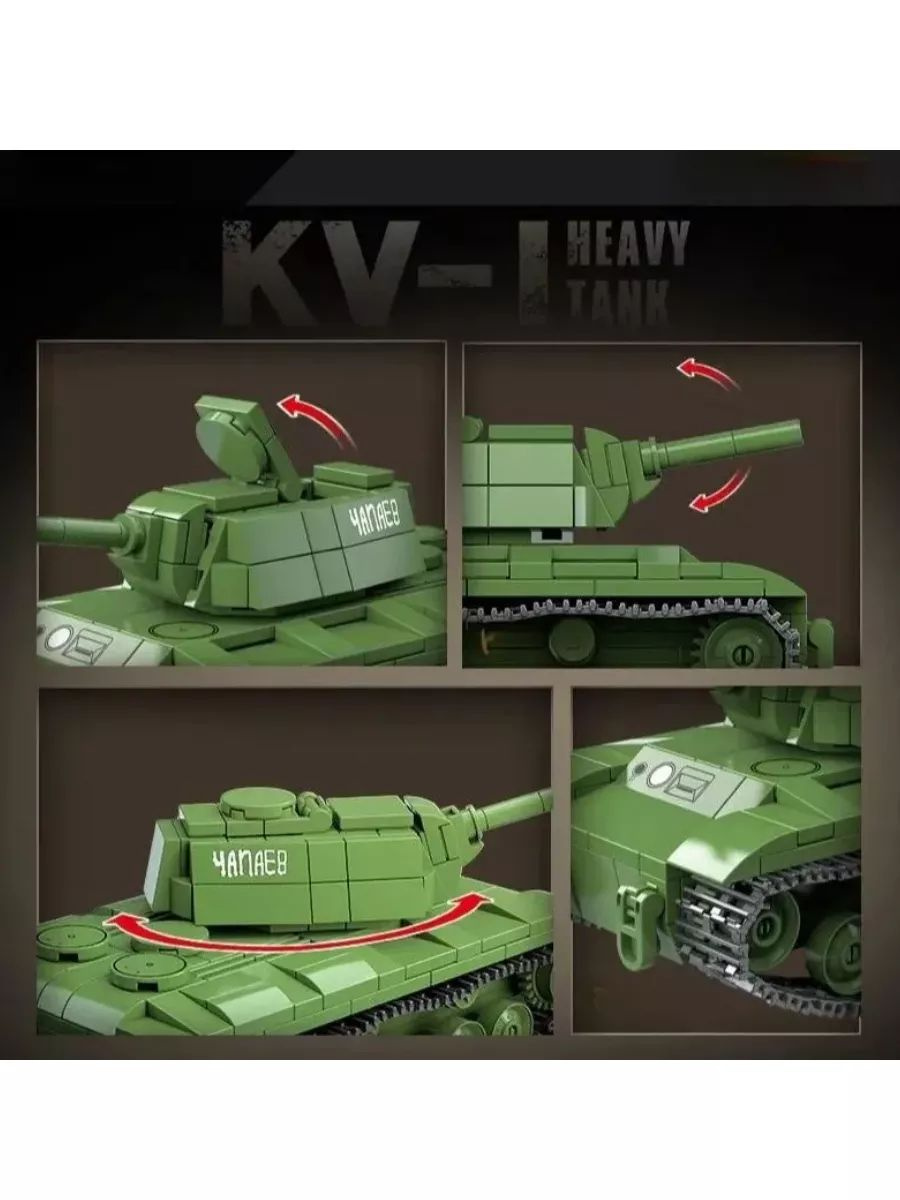 KV-I HEAVY TANK

ЧАПАЕВ

ЧАПАЕВ