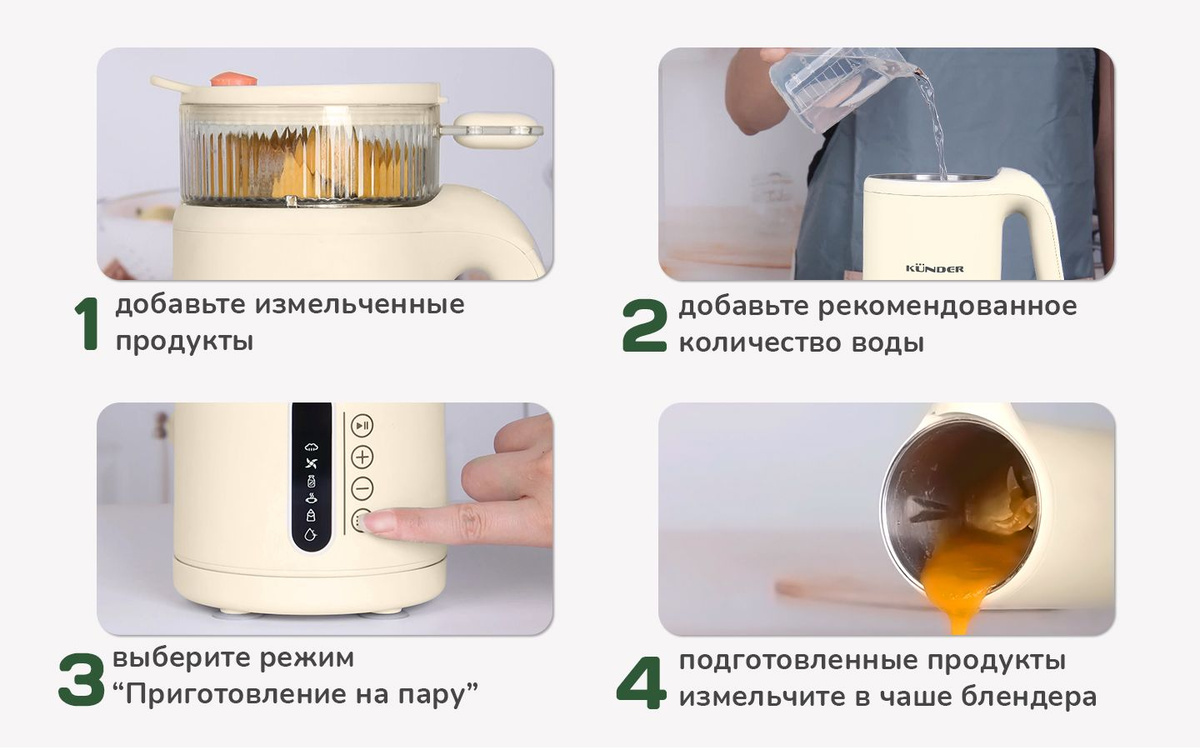 KÜNDER

1 добавьте измельченные продукты

2 добавьте рекомендованное количество воды

3 выберите режим “Приготовление на пару”

4 подготовленные продукты измельчите в чаше блендера