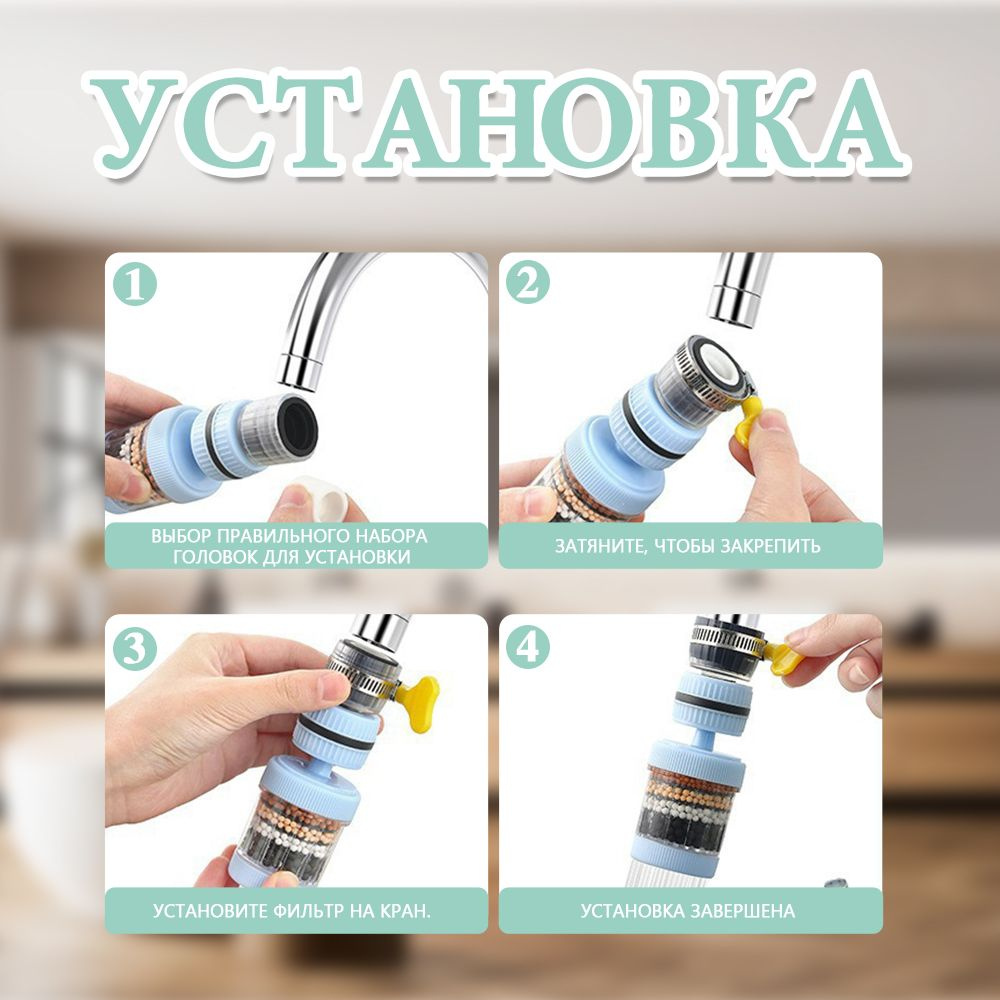 УСТАНОВКА

1

ВЫБОР ПРАВИЛЬНОГО НАБОРА ГОЛОВОК ДЛЯ УСТАНОВКИ

2

ЗАТЯНИТЕ, ЧТОБЫ ЗАКРЕПИТЬ

3

УСТАНОВИТЕ ФИЛЬТР НА КРАН.

4

УСТАНОВКА ЗАВЕРШЕНА