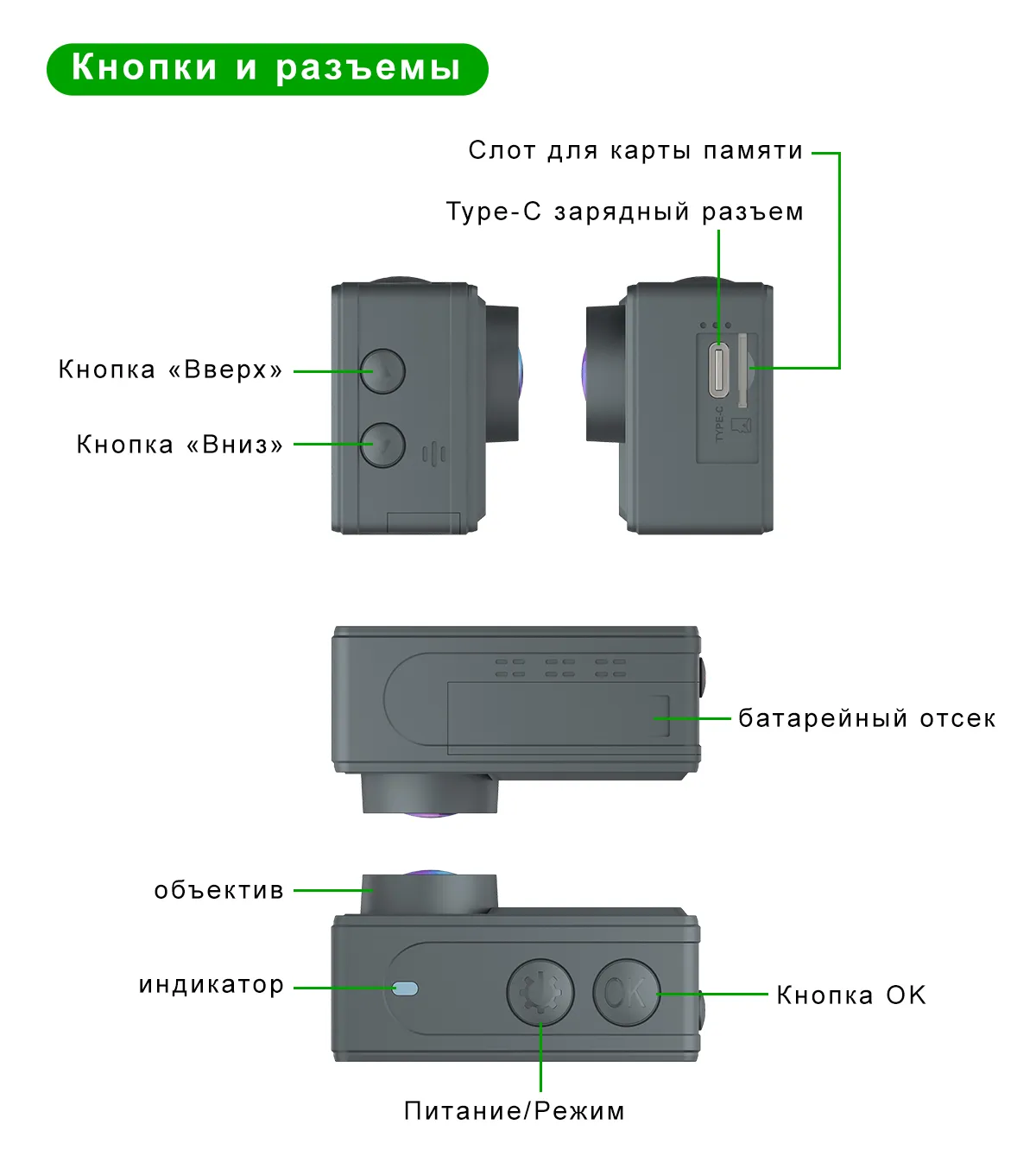 Кнопки и разъемы

Слот для карты памяти

Type-C зарядный разъем

Кнопка «Вверх»

Кнопка «Вниз»

TYPE-C

батарейный отсек

объектив

индикатор

OK

Кнопка OK

Питание/Режим