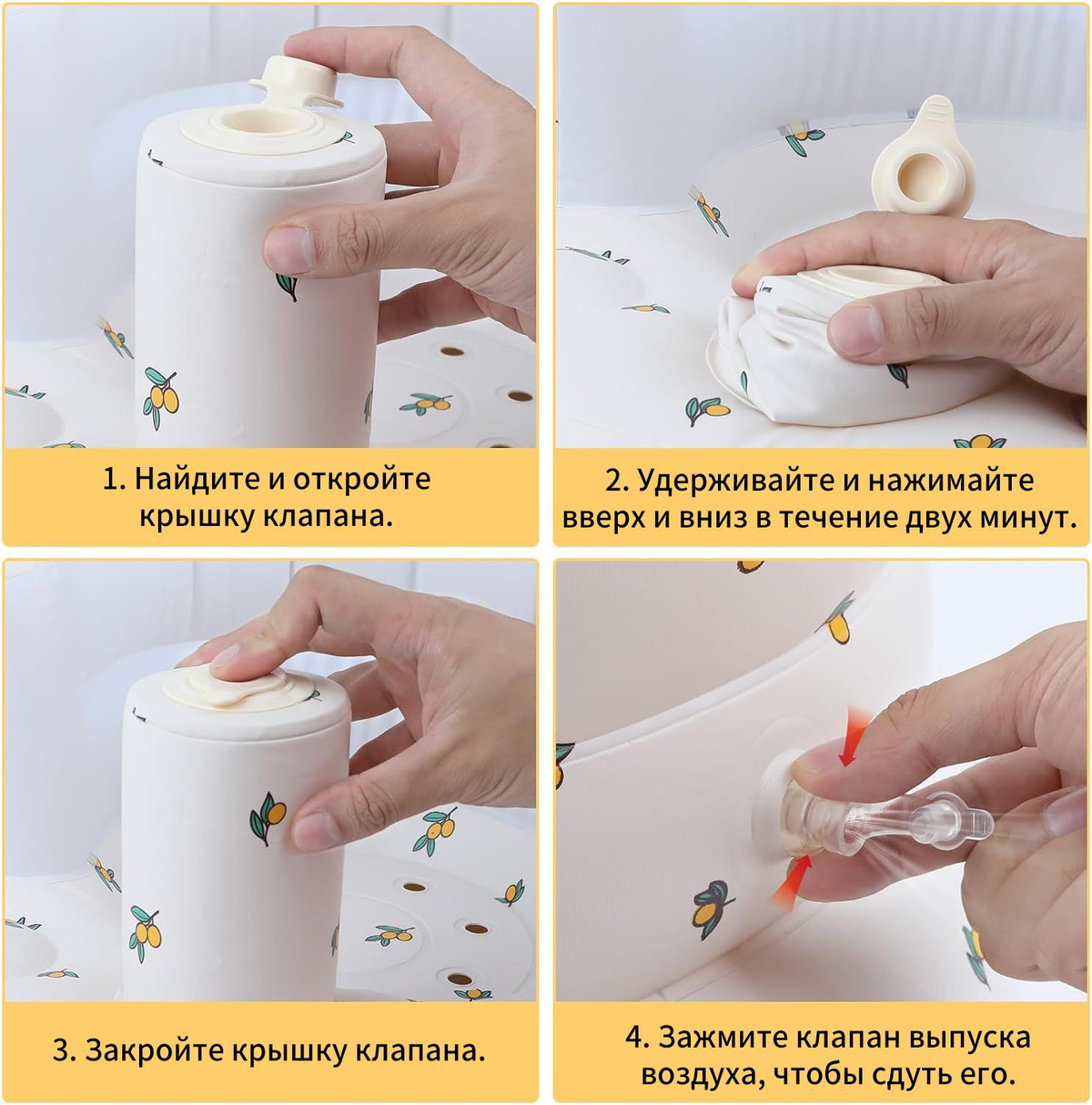 1. Найдите и откройте крышку клапана.

2. Удерживайте и нажимайте вверх и вниз в течение двух минут.

3. Закройте крышку клапана.

4. Зажмите клапан выпуска воздуха, чтобы сдуть его.