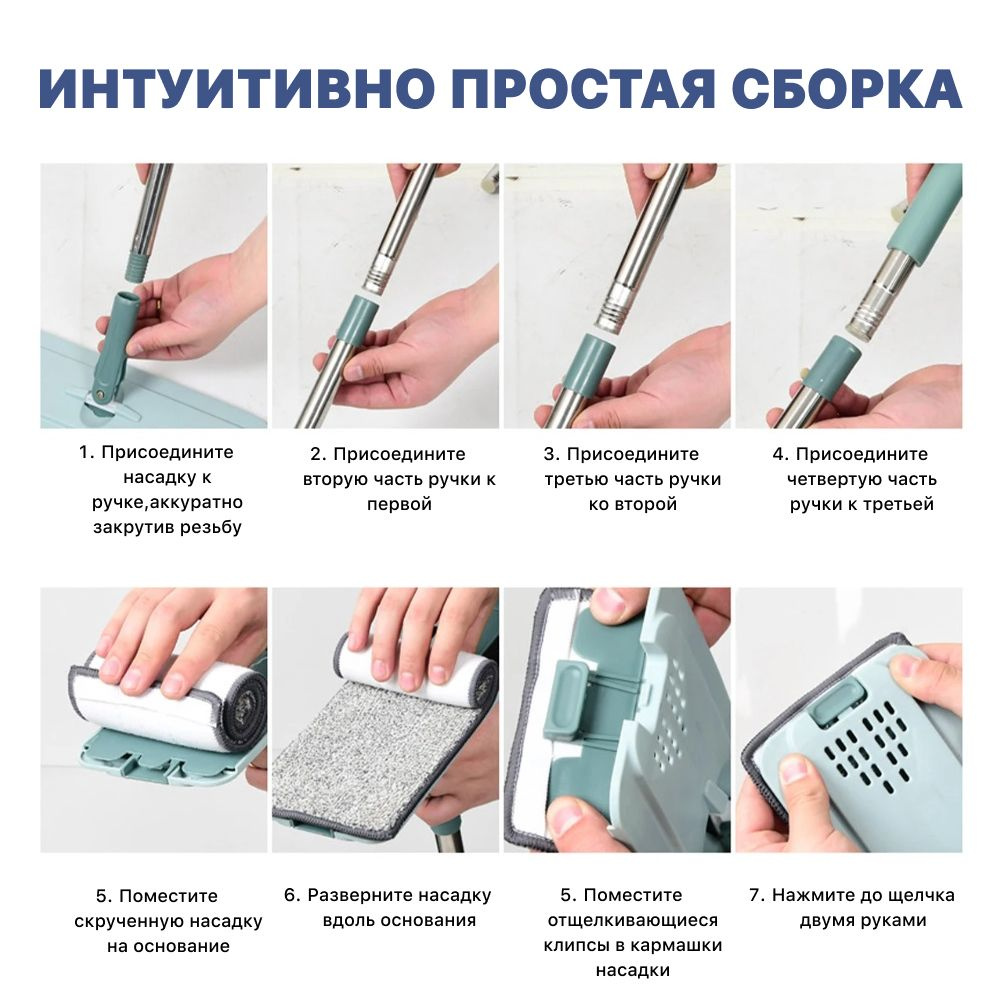 ИНТУИТИВНО ПРОСТАЯ СБОРКА

1. Присоедините насадку к ручке,аккуратно закрутив резьбу

2. Присоедините вторую часть ручки к первой

3. Присоедините третью часть ручки ко второй

4. Присоедините четвертую часть ручки к третьей

5. Поместите скрученную насадку на основание

6. Разверните насадку вдоль основания

5. Поместите отщелкивающиеся клипсы в кармашки насадки

7. Нажмите до щелчка двумя руками