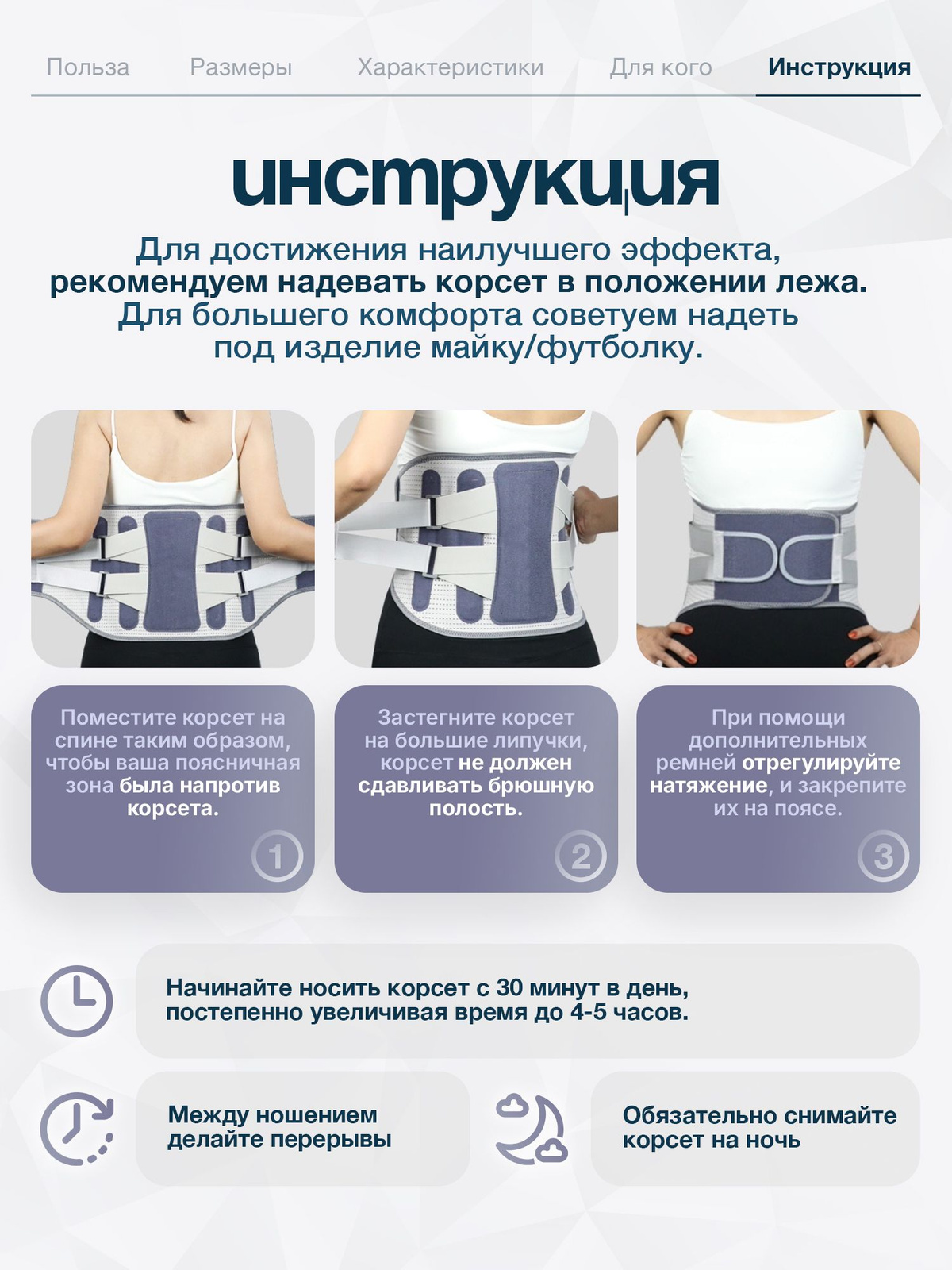 Польза Размеры Характеристики Для кого Инструкция

инструкция

Для достижения наилучшего эффекта, рекомендуем надевать корсет в положении лежа. Для большего комфорта советуем надеть под изделие майку/футболку.

Поместите корсет на спине таким образом, чтобы ваша поясничная зона была напротив корсета.

1

Застегните корсет на большие липучки, корсет не должен сдавливать брюшную полость.

2

При помощи дополнительных ремней отрегулируйте натяжение, и закрепите их на поясе.

3

Начинайте носить корсет с 30 минут в день, постепенно увеличивая время до 4-5 часов.

Между ношением делайте перерывы

Обязательно снимайте корсет на ночь