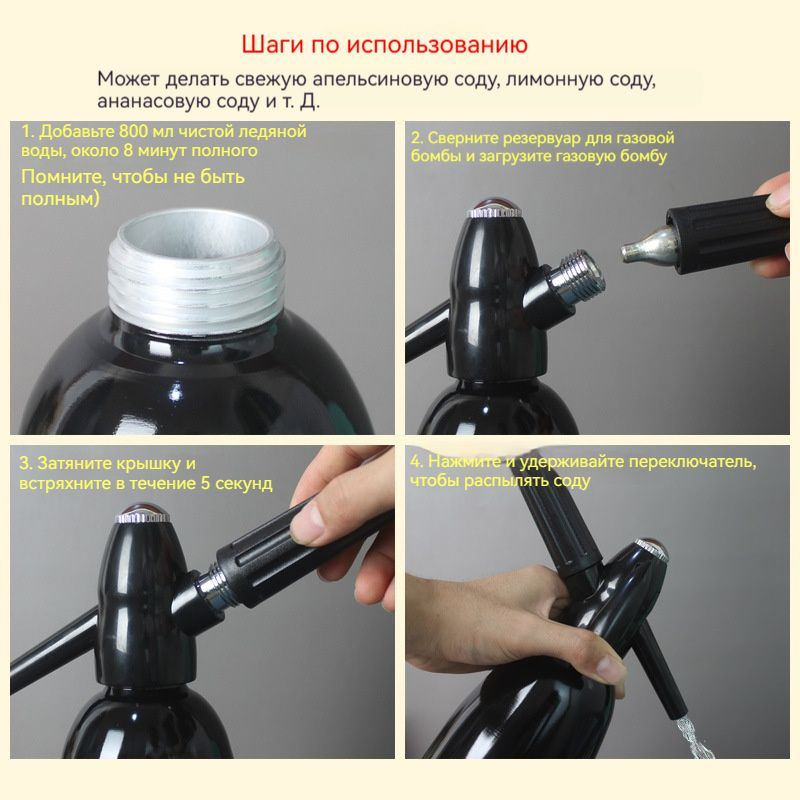 Шаги по использованию

Может делать свежую апельсиновую соду, лимонную соду, ананасовую соду и т. Д.

1. Добавьте 800 мл чистой ледяной воды, около 8 минут полного

Помните, чтобы не быть полным)

2. Сверните резервуар для газовой бомбы и загрузите газовую бомбу

3. Затяните крышку и встряхните в течение 5 секунд

4. Нажмите и удерживайте переключатель, чтобы распылять соду