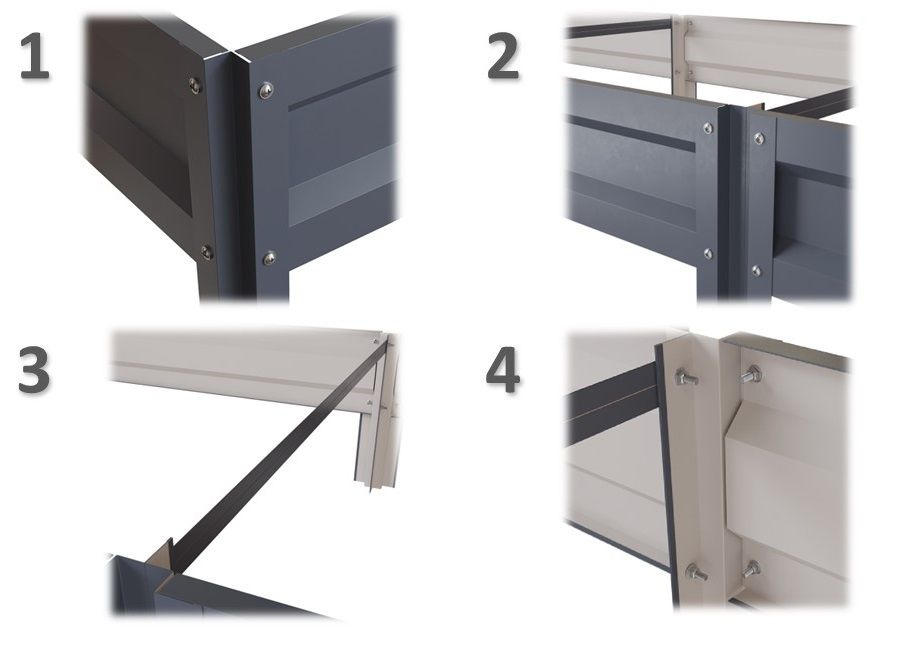 1

2

3

4