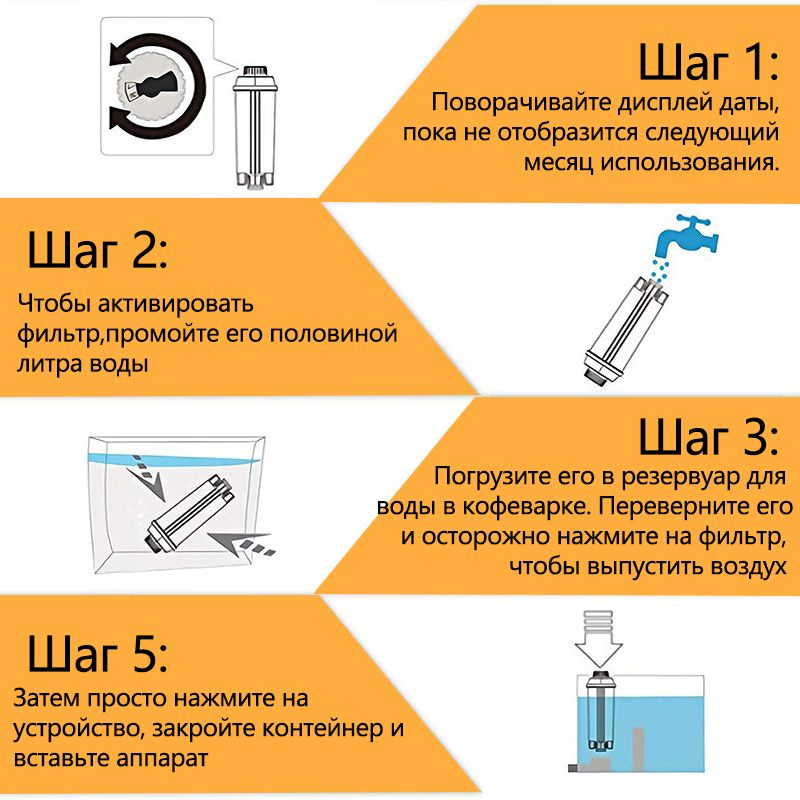 Шаг 1:
Поворачивайте дисплей даты, пока не отобразится следующий месяц использования.

Шаг 2:
Чтобы активировать фильтр,промойте его половиной литра воды

Шаг 3:
Погрузите его в резервуар для воды в кофеварке. Переверните его и осторожно нажмите на фильтр, чтобы выпустить воздух

Шаг 5:
Затем просто нажмите на устройство, закройте контейнер и вставьте аппарат