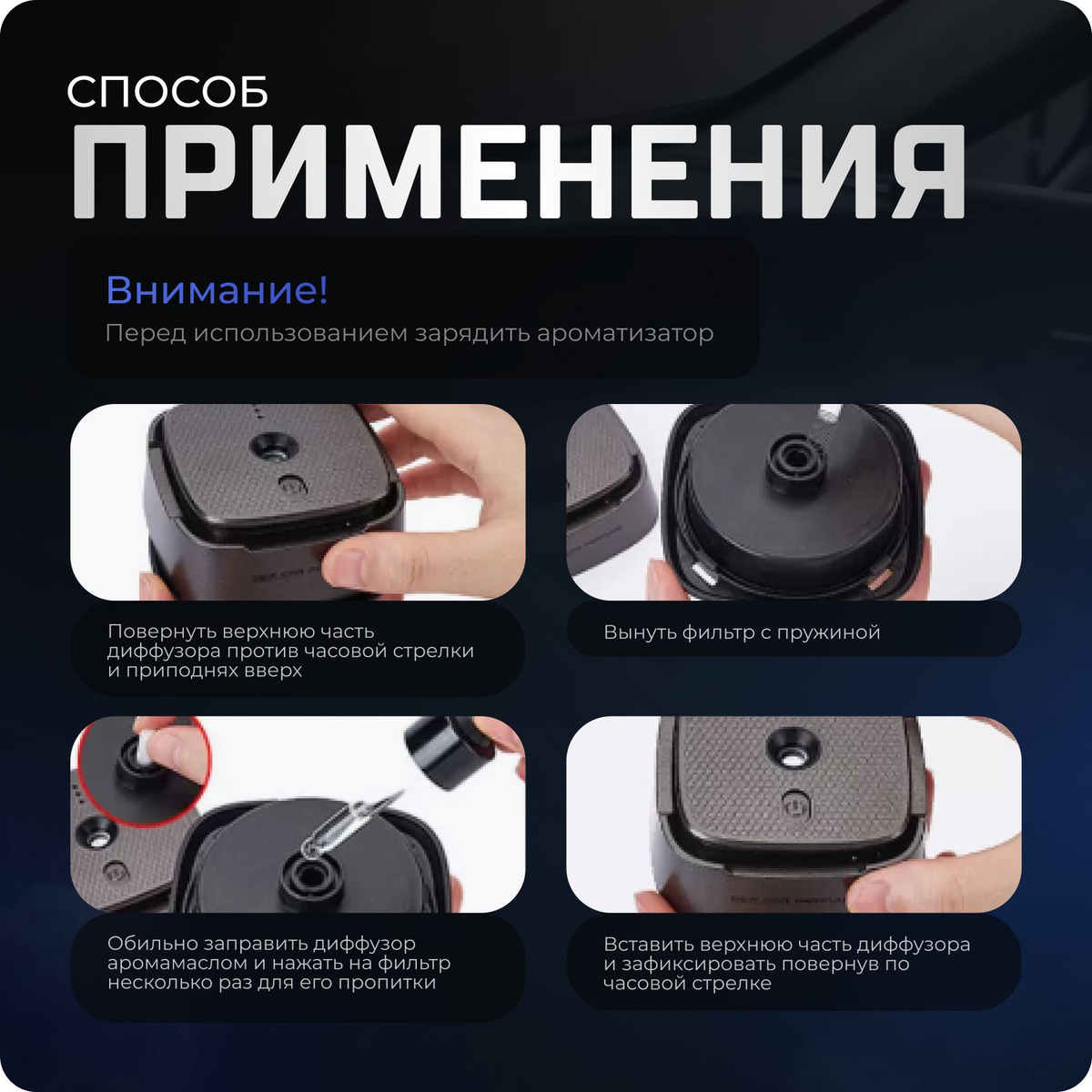 СПОСОБ
ПРИМЕНЕНИЯ

Внимание!
Перед использованием зарядить ароматизатор

Повернуть верхнюю часть диффузора против часовой стрелки и приподнях вверх

Вынуть фильтр с пружиной

Обильно заправить диффузор аромамаслом и нажать на фильтр несколько раз для его пропитки

Вставить верхнюю часть диффузора и зафиксировать повернув по часовой стрелке