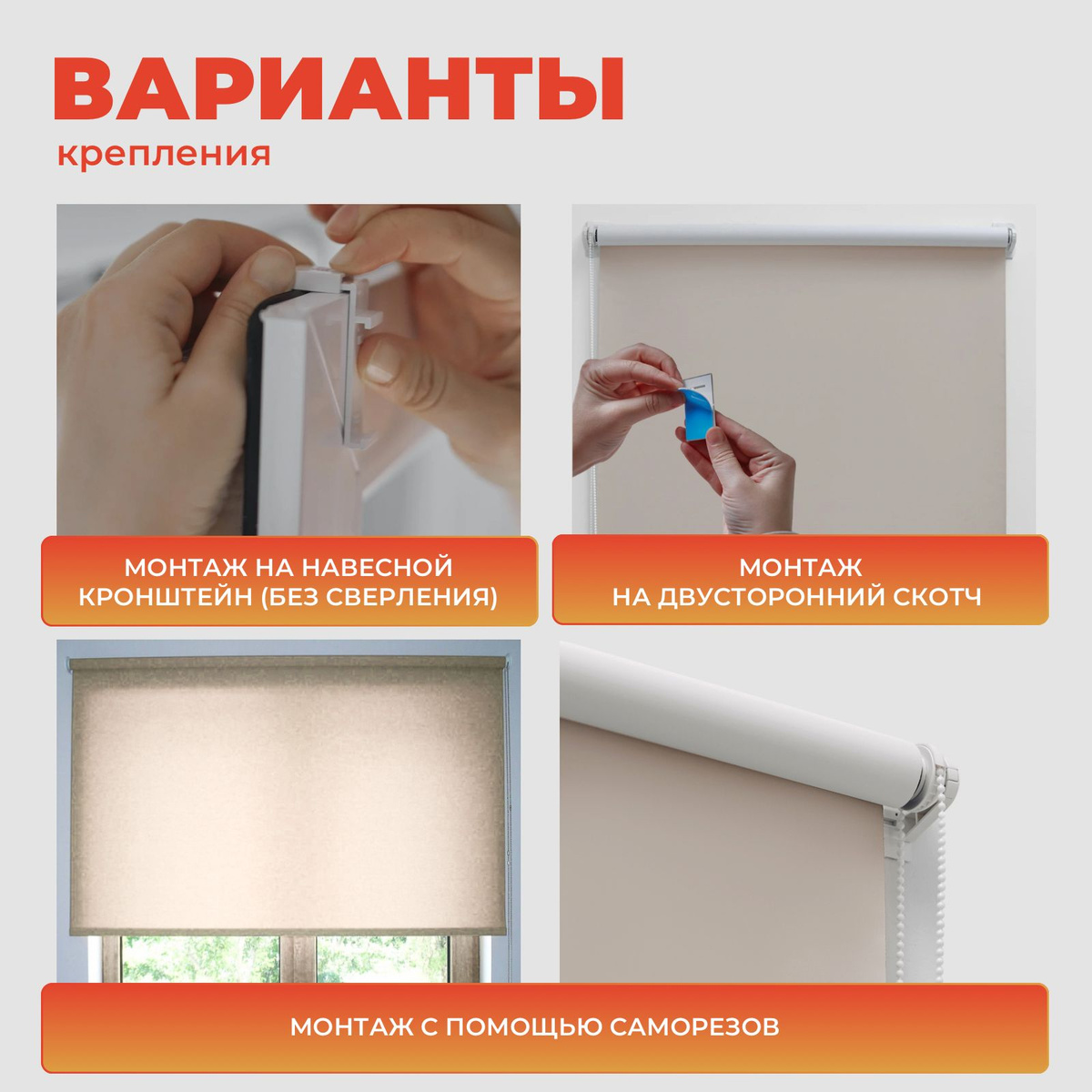 ВАРИАНТЫ
крепления

МОНТАЖ НА НАВЕСНОЙ КРОНШТЕЙН (БЕЗ СВЕРЛЕНИЯ)

МОНТАЖ НА ДВУСТОРОННИЙ СКОТЧ

МОНТАЖ С ПОМОЩЬЮ САМОРЕЗОВ