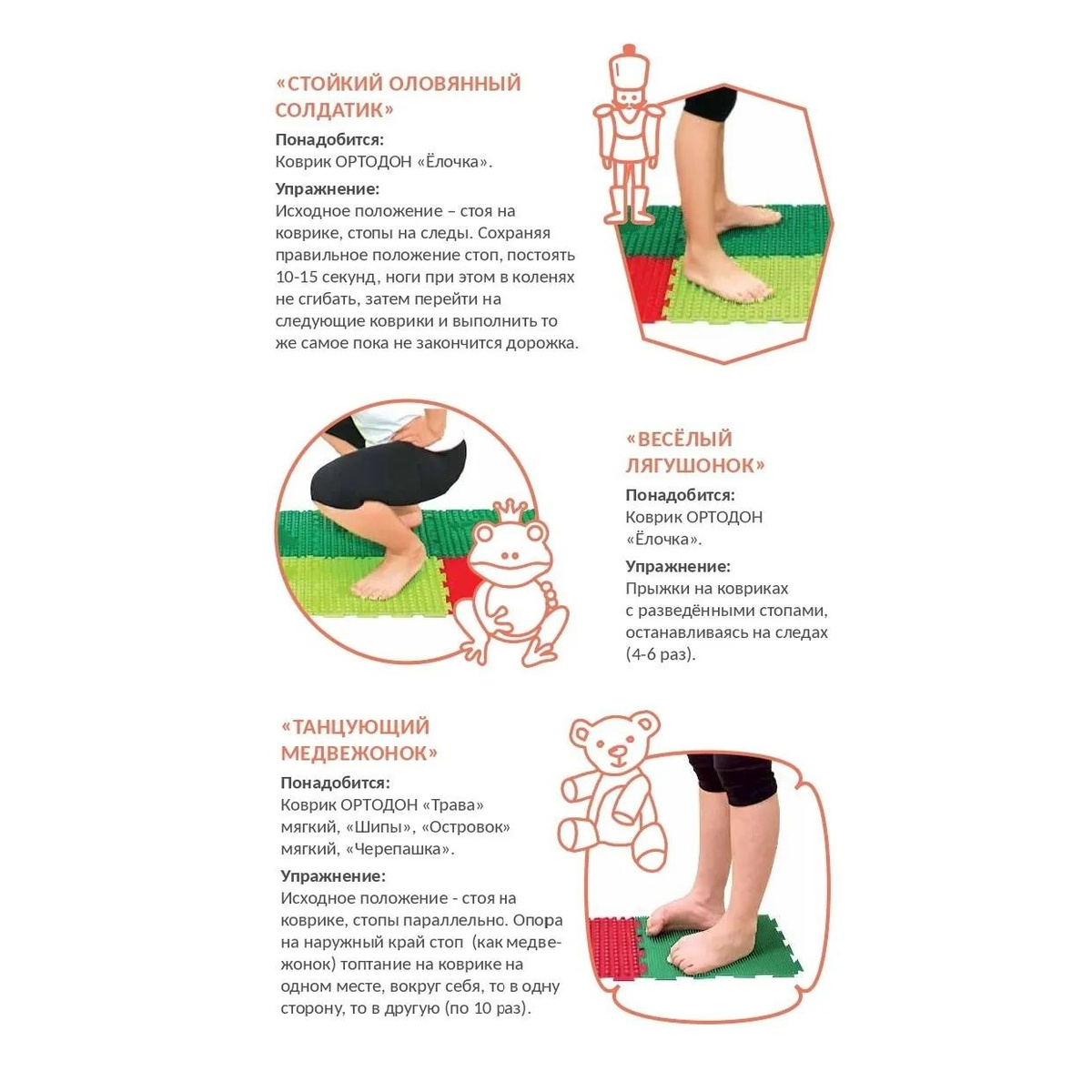 «СТОЙКИЙ ОЛОВЯННЫЙ СОЛДАТИК»

Понадобится:
Коврик ОРТОДОН «Ёлочка».

Упражнение:
Исходное положение – стоя на коврике, стопы на следы. Сохраняя правильное положение стоп, постоять 10-15 секунд, ноги при этом в коленях не сгибать, затем перейти на следующие коврики и выполнить то же самое пока не закончится дорожка.

«ВЕСЁЛЫЙ ЛЯГУШОНОК»

Понадобится:
Коврик ОРТОДОН «Ёлочка».

Упражнение:
Прыжки на ковриках с разведёнными стопами, останавливаясь на следах (4-6 раз).

«ТАНЦУЮЩИЙ МЕДВЕЖОНОК»

Понадобится:
Коврик ОРТОДОН «Трава» мягкий, «Шипы», «Островок» мягкий, «Черепашка».

Упражнение:
Исходное положение - стоя на коврике, стопы параллельно. Опора на наружный край стоп (как медвежонок) топтание на коврике на одном месте, вокруг себя, то в одну сторону, то в другую (по 10 раз).