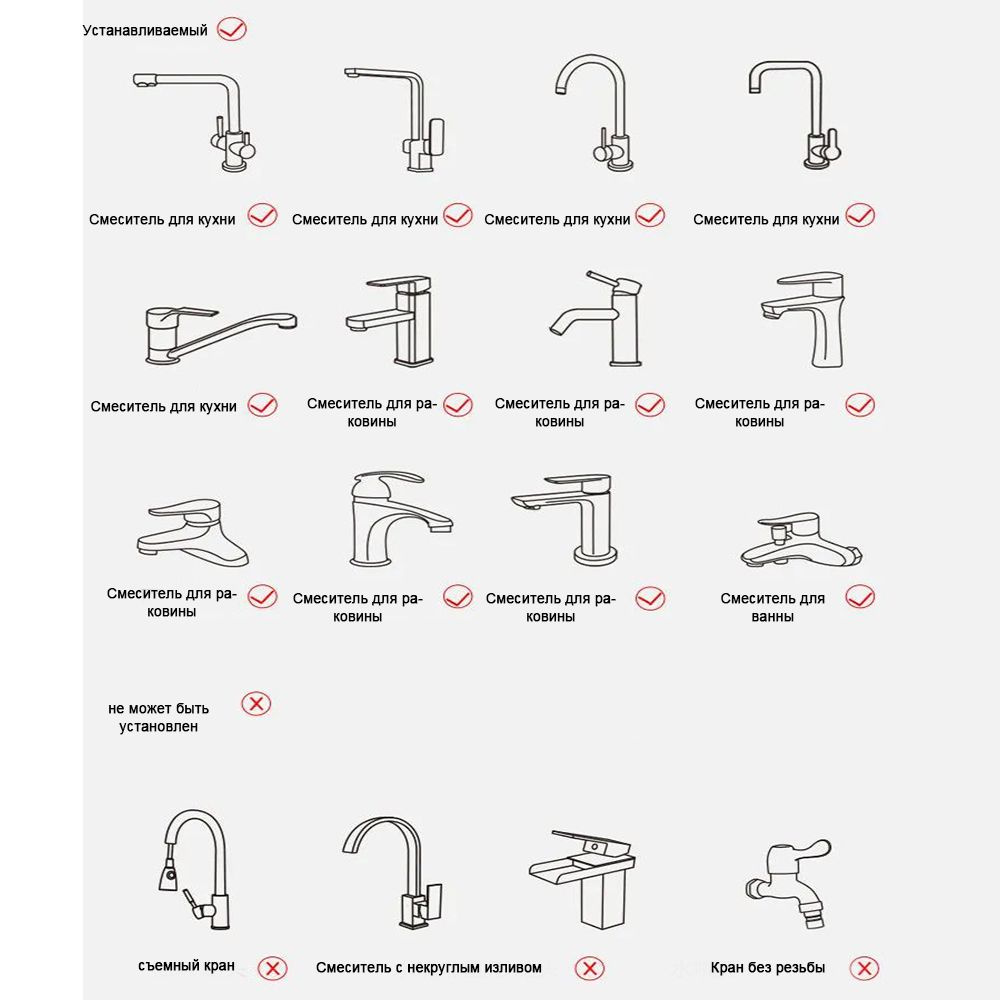 Устанавливаемый

Смеситель для кухни

Смеситель для кухни

Смеситель для кухни

Смеситель для кухни

Смеситель для кухни

Смеситель для раковины

Смеситель для раковины

Смеситель для раковины

Смеситель для раковины

Смеситель для раковины

Смеситель для раковины

Смеситель для ванны

не может быть установлен

съемный кран

Смеситель с некруглым изливом

Кран без резьбы