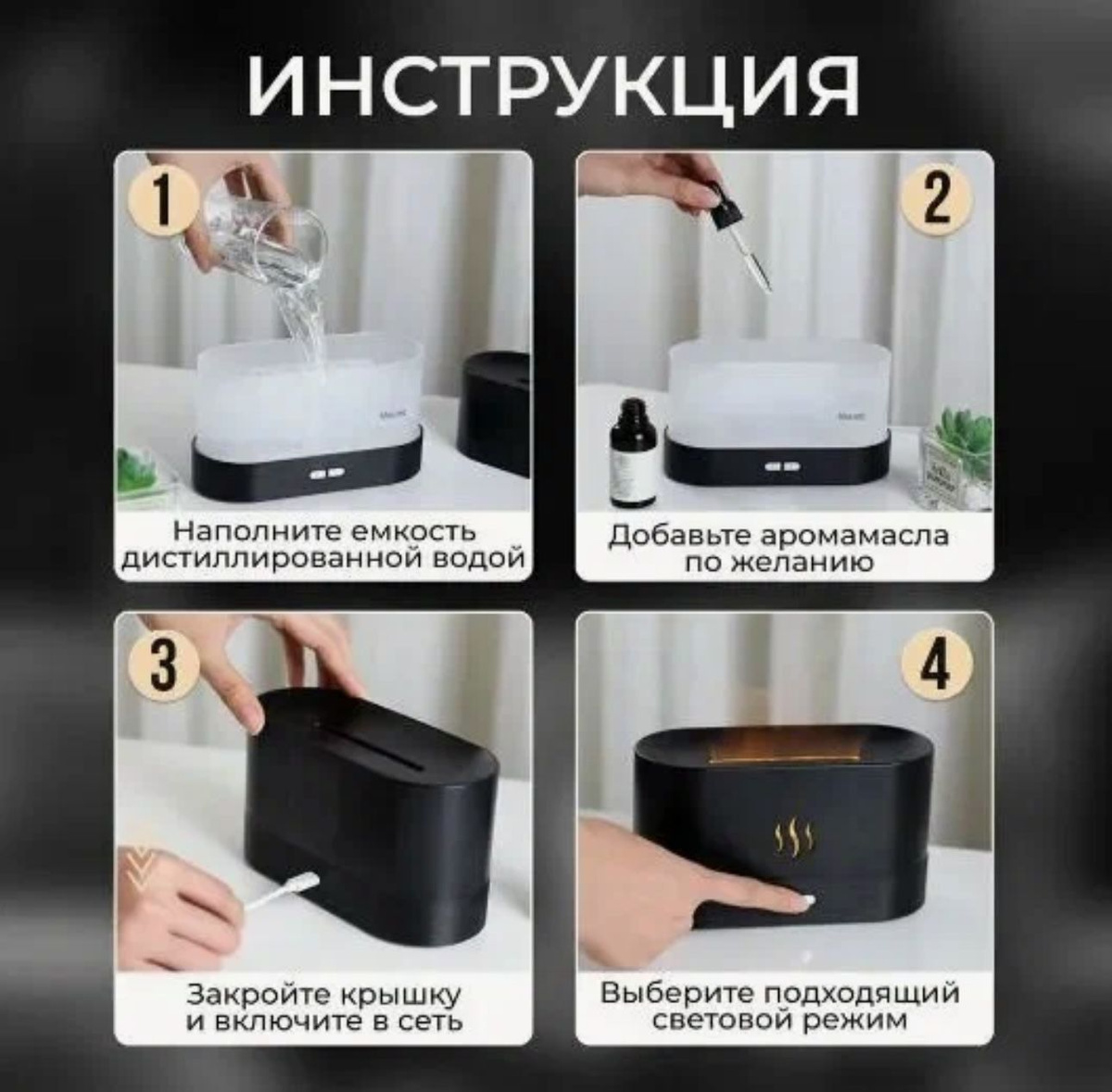 ИНСТРУКЦИЯ

1

Наполните емкость дистиллированной водой

2

Добавьте аромамасла по желанию

3

Закройте крышку и включите в сеть

4

Выберите подходящий световой режим