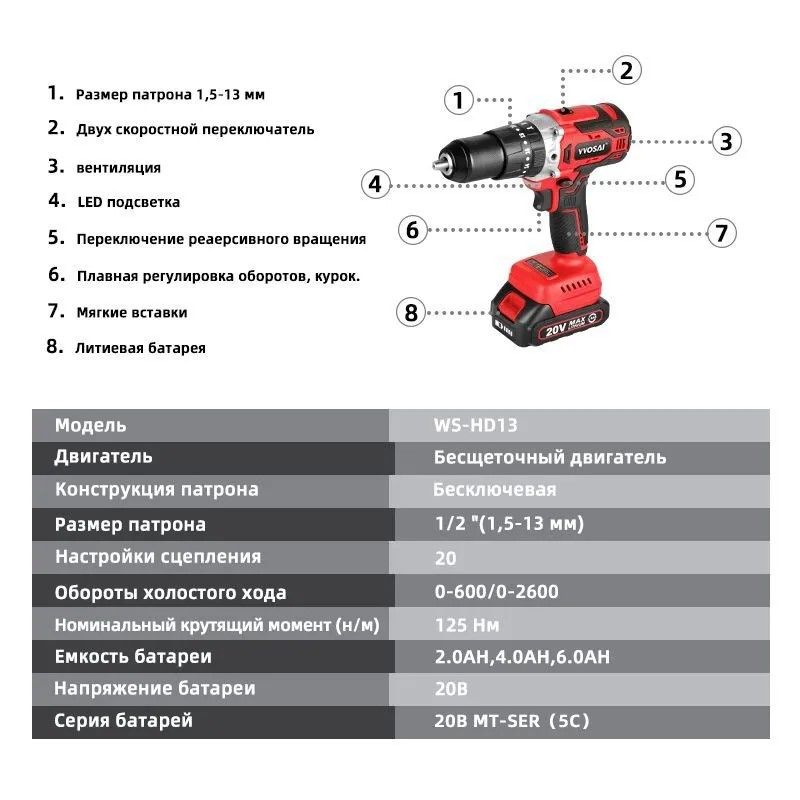 1. Размер патрона 1,5-13 мм
2. Двух скоростной переключатель
3. вентиляция
4. LED подсветка
5. Переключение реаерсивного вращения
6. Плавная регулировка оборотов, курок.
7. Мягкие вставки
8. Литиевая батарея

1 2 3 4 5 6 7 8

VVOSAI

20V MAX

| Модель | WS-HD13 |
|---|---|
| Двигатель | Бесщеточный двигатель |
| Конструкция патрона | Бесключевая |
| Размер патрона | 1/2 "(1,5-13 мм) |
| Настройки сцепления | 20 |
| Обороты холостого хода | 0-600/0-2600 |
| Номинальный крутящий момент (н/м) | 125 Нм |
| Емкость батареи | 2.0AH,4.0AH,6.0AH |
| Напряжение батареи | 20В |
| Серия батарей | 20В MT-SER（5C） |