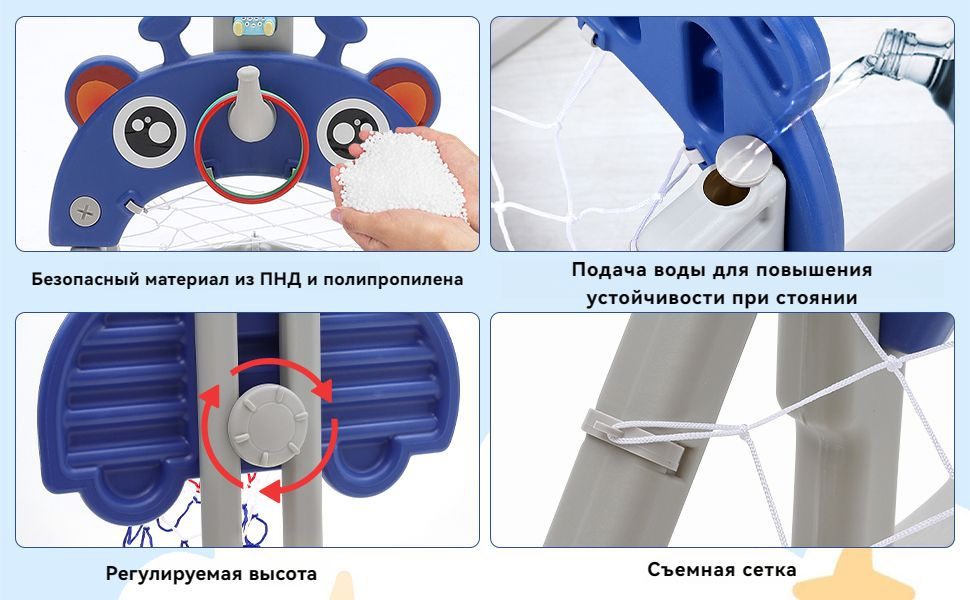 Безопасный материал из ПНД и полипропилена

Подача воды для повышения устойчивости при стоянии

Регулируемая высота

Съемная сетка