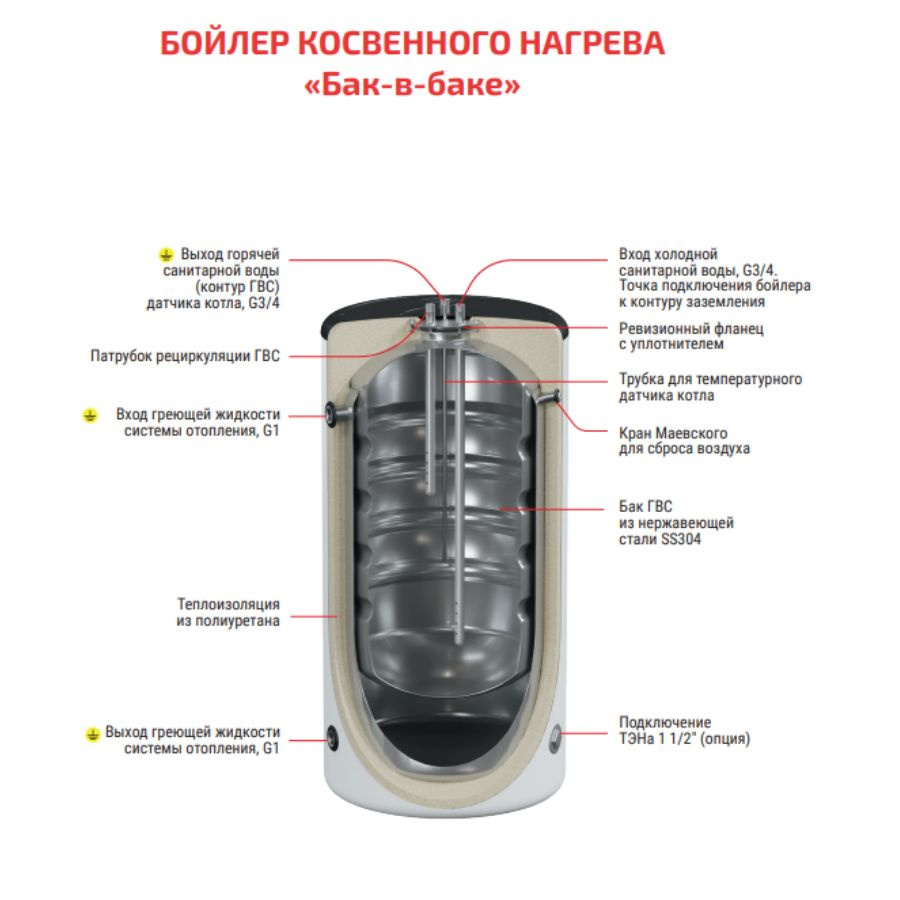 БОЙЛЕР КОСВЕННОГО НАГРЕВА
«Бак-в-баке»

Выход горячей санитарной воды (контур ГВС) датчика котла, G3/4

Патрубок рециркуляции ГВС

Вход греющей жидкости системы отопления, G1

Теплоизоляция из полиуретана

Выход греющей жидкости системы отопления, G1

Вход холодной санитарной воды, G3/4. Точка подключения бойлера к контуру заземления

Ревизионный фланец с уплотнителем

Трубка для температурного датчика котла

Кран Маевского для сброса воздуха

Бак ГВС из нержавеющей стали SS304

Подключение ТЭНа 1 1/2" (опция)