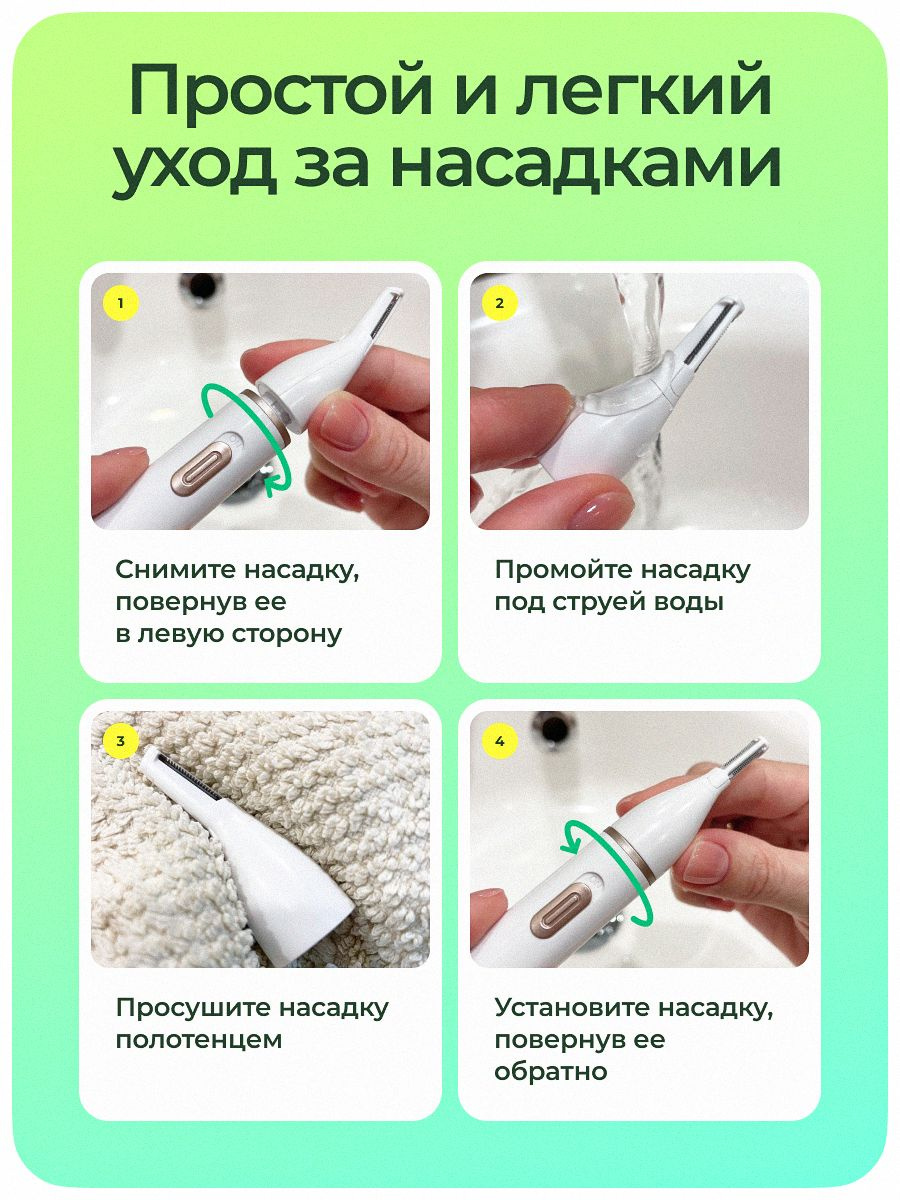 Простой и легкий уход за насадками

1

Снимите насадку, повернув ее в левую сторону

2

Промойте насадку под струей воды

3

Просушите насадку полотенцем

4

Установите насадку, повернув ее обратно