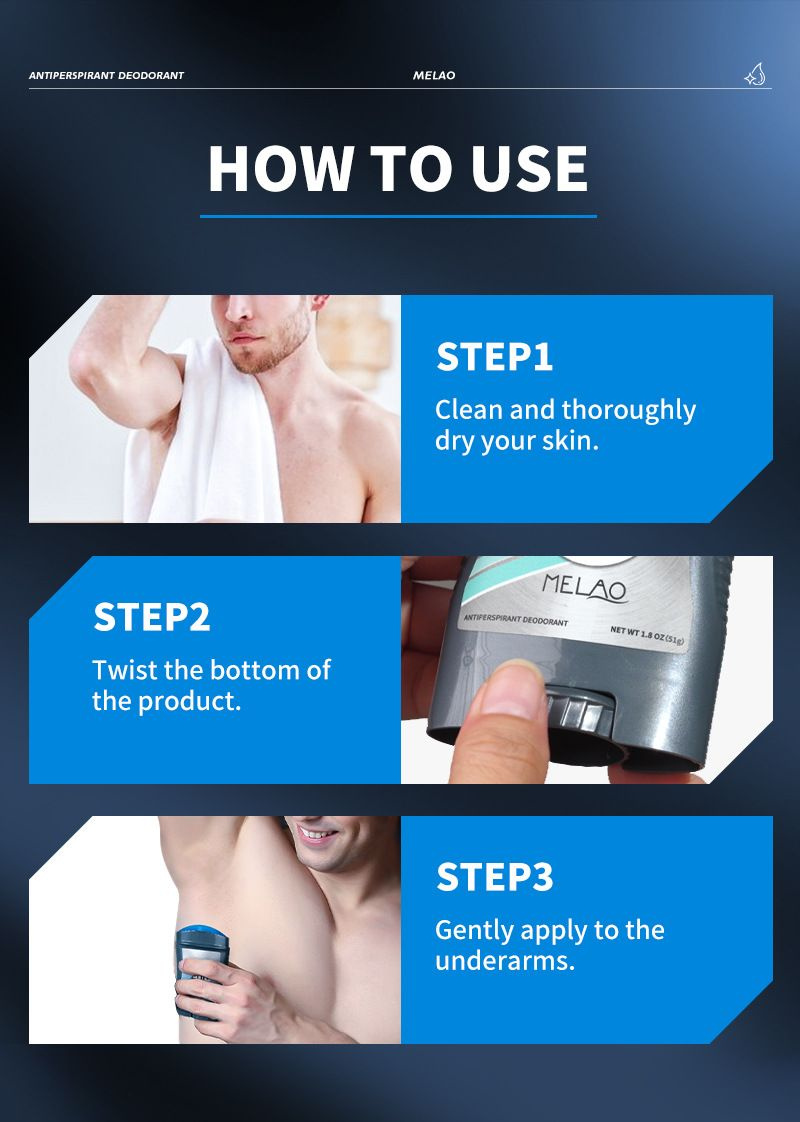 ANTIPERSPIRANT DEODORANT

MELAO

HOW TO USE

STEP1

Clean and thoroughly dry your skin.

STEP2

Twist the bottom of the product.

MELAO

ANTIPERSPIRANT DEODORANT

NET WT 1.8 OZ (51g)

STEP3

Gently apply to the underarms.