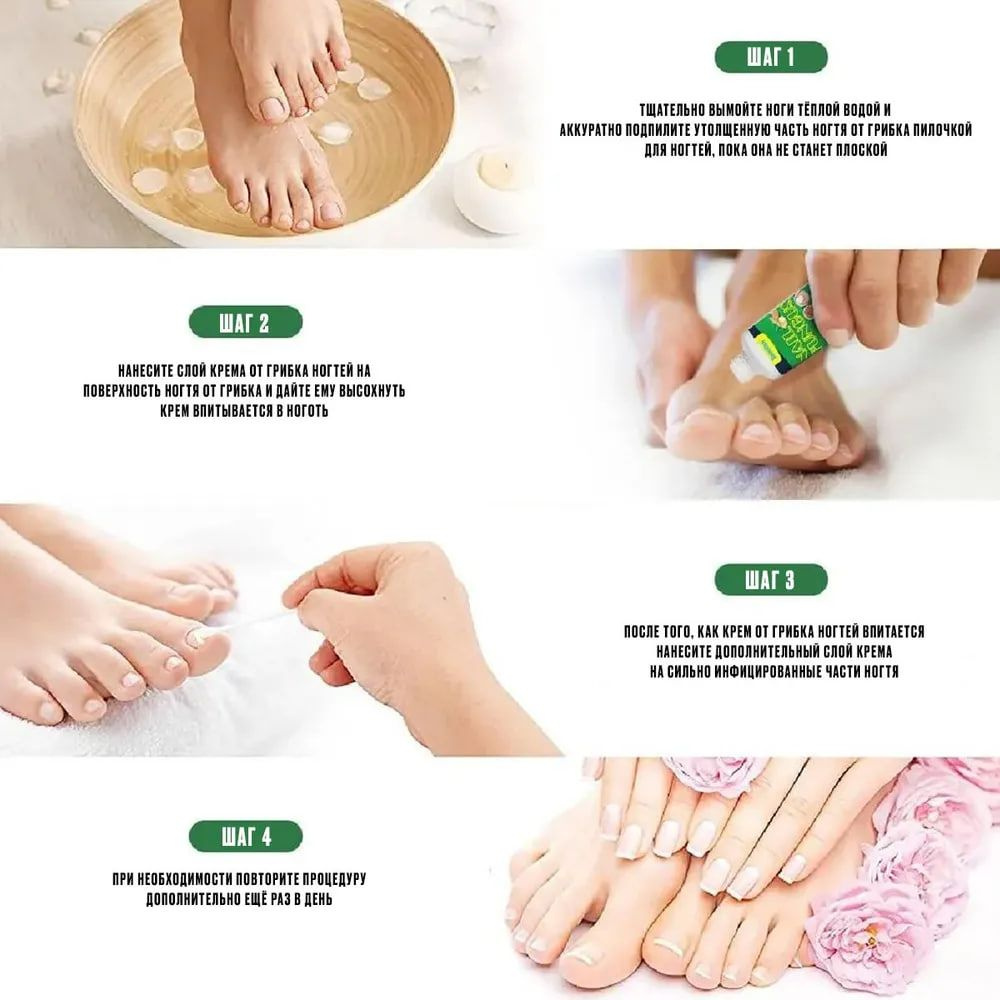 ШАГ 1

ТЩАТЕЛЬНО ВЫМОЙТЕ НОГИ ТЁПЛОЙ ВОДОЙ И АККУРАТНО ПОДПИЛИТЕ УТОЛЩЕННУЮ ЧАСТЬ НОГТЯ ОТ ГРИБКА ПИЛОЧКОЙ ДЛЯ НОГТЕЙ, ПОКА ОНА НЕ СТАНЕТ ПЛОСКОЙ

ШАГ 2

НАНЕСИТЕ СЛОЙ КРЕМА ОТ ГРИБКА НОГТЕЙ НА ПОВЕРХНОСТЬ НОГТЯ ОТ ГРИБКА И ДАЙТЕ ЕМУ ВЫСОХНУТЬ КРЕМ ВПИТЫВАЕТСЯ В НОГОТЬ

ШАГ 3

ПОСЛЕ ТОГО, КАК КРЕМ ОТ ГРИБКА НОГТЕЙ ВПИТАЕТСЯ НАНЕСИТЕ ДОПОЛНИТЕЛЬНЫЙ СЛОЙ КРЕМА НА СИЛЬНО ИНФИЦИРОВАННЫЕ ЧАСТИ НОГТЯ

ШАГ 4

ПРИ НЕОБХОДИМОСТИ ПОВТОРИТЕ ПРОЦЕДУРУ ДОПОЛНИТЕЛЬНО ЕЩЁ РАЗ В ДЕНЬ