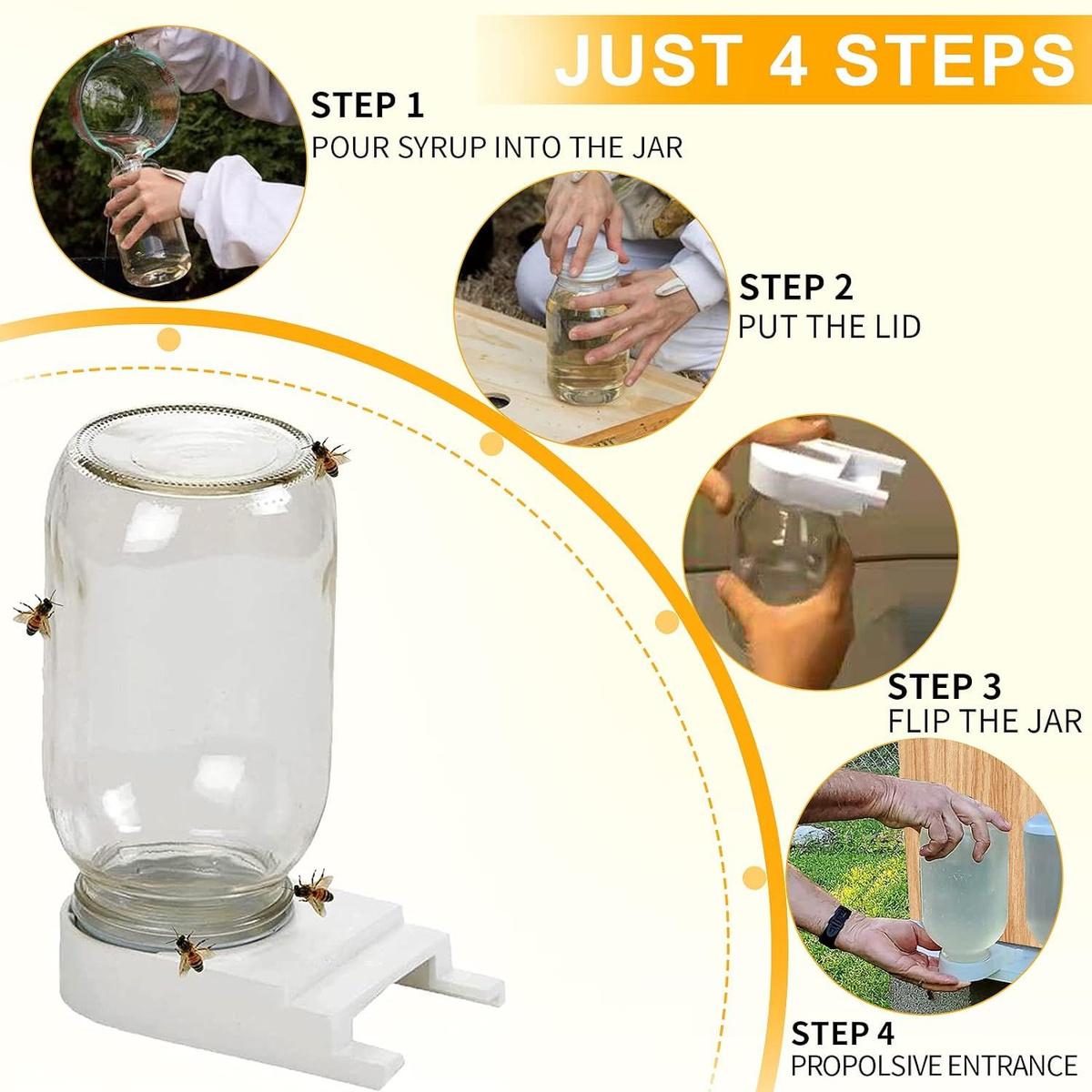 JUST 4 STEPS

STEP 1
POUR SYRUP INTO THE JAR

STEP 2
PUT THE LID

STEP 3
FLIP THE JAR

STEP 4
PROPOLSIVE ENTRANCE